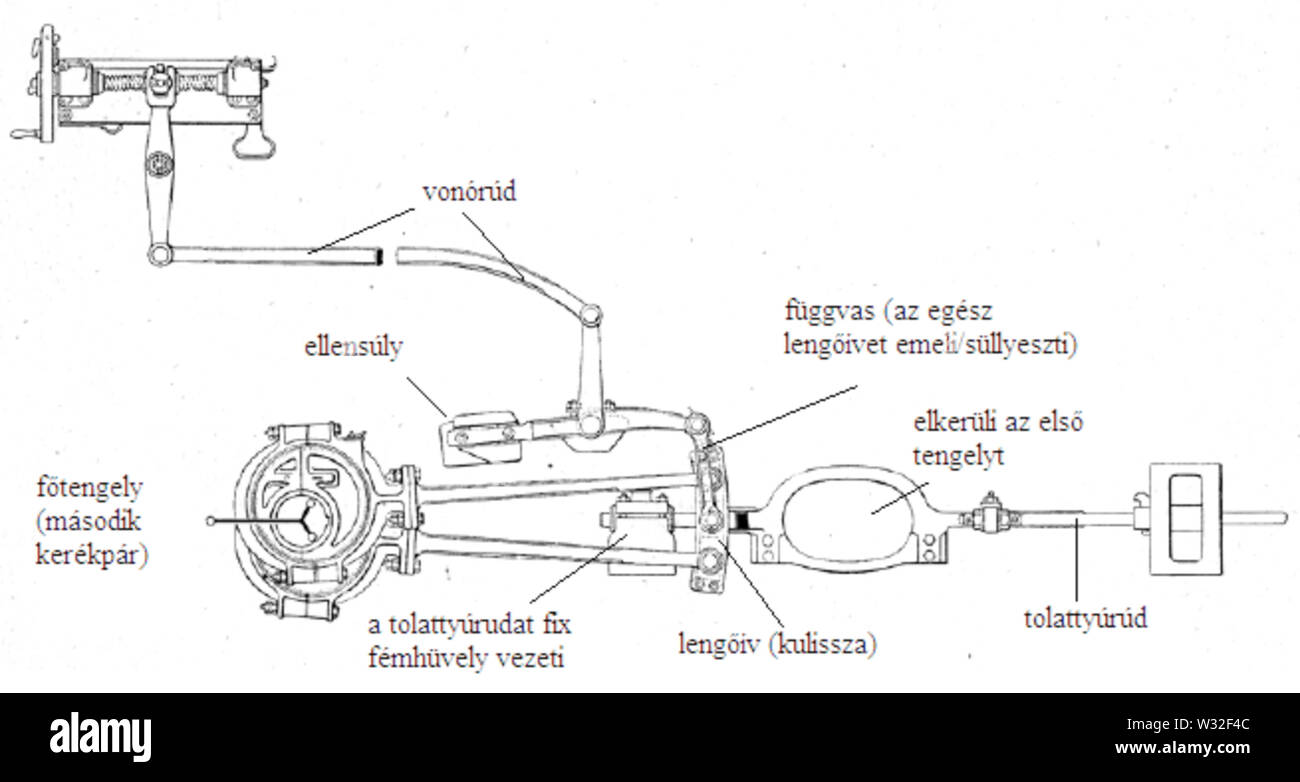 vonórúd

függvas (az egész lengőívet emeli/süllyeszti)

ellensúly

elkerüli az első tengelyt

főtengely (második kerékpár)

a tolattyúrudat fix fémhüvely vezeti

lengőív (kulissza)

tolattyúrúd

alamy

Image ID: W32F4C
www.alamy.com