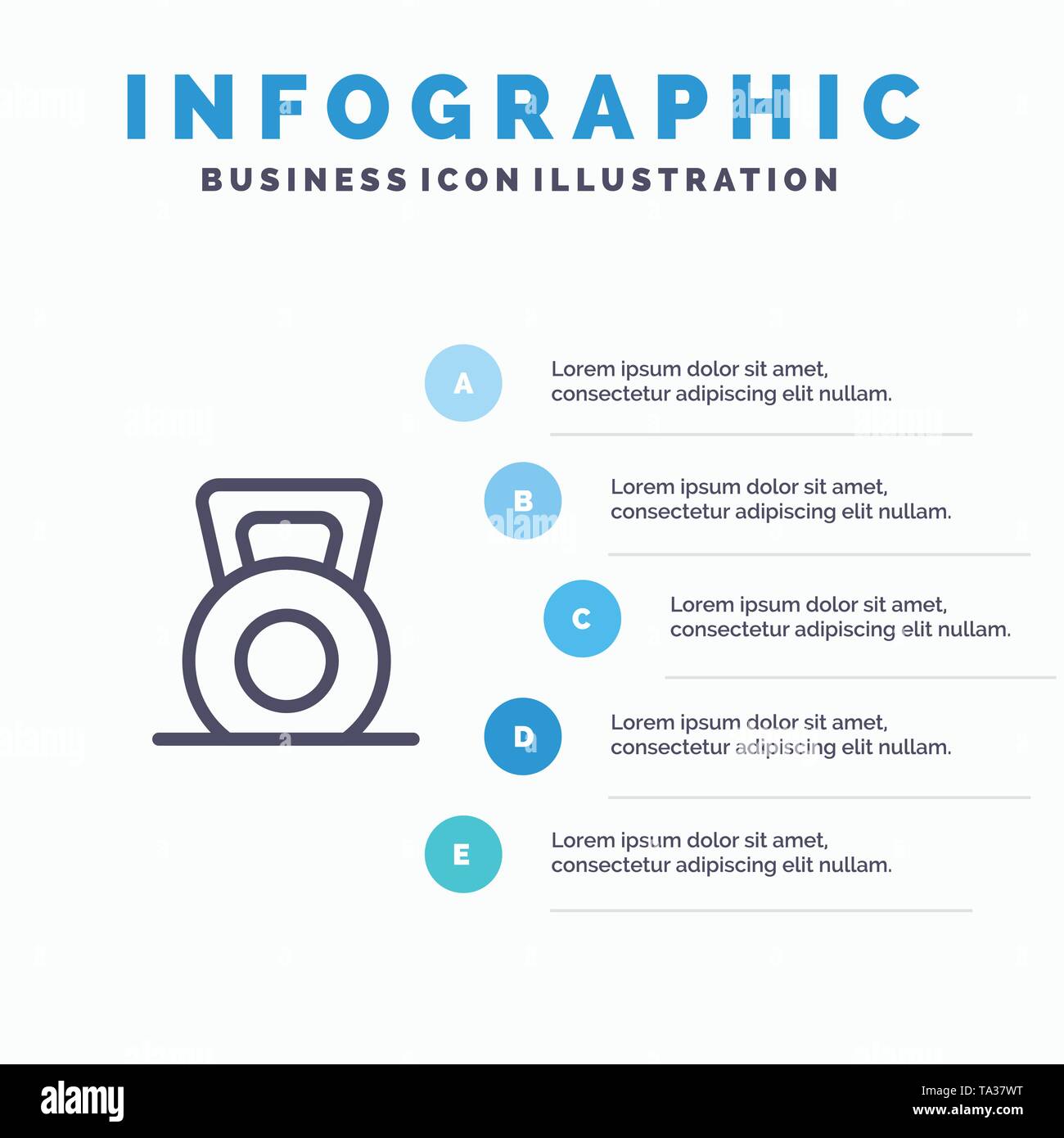 INFOGRAPHIC
BUSINESS ICON ILLUSTRATION

A
Lorem ipsum dolor sit amet, consectetur adipiscing elit nullam.

B
Lorem ipsum dolor sit amet, consectetur adipiscing elit nullam.

C
Lorem ipsum dolor sit amet, consectetur adipiscing elit nullam.

D
Lorem ipsum dolor sit amet, consectetur adipiscing elit nullam.

E
Lorem ipsum dolor sit amet, consectetur adipiscing elit nullam.

alamy
Image ID: TA37WT
www.alamy.com