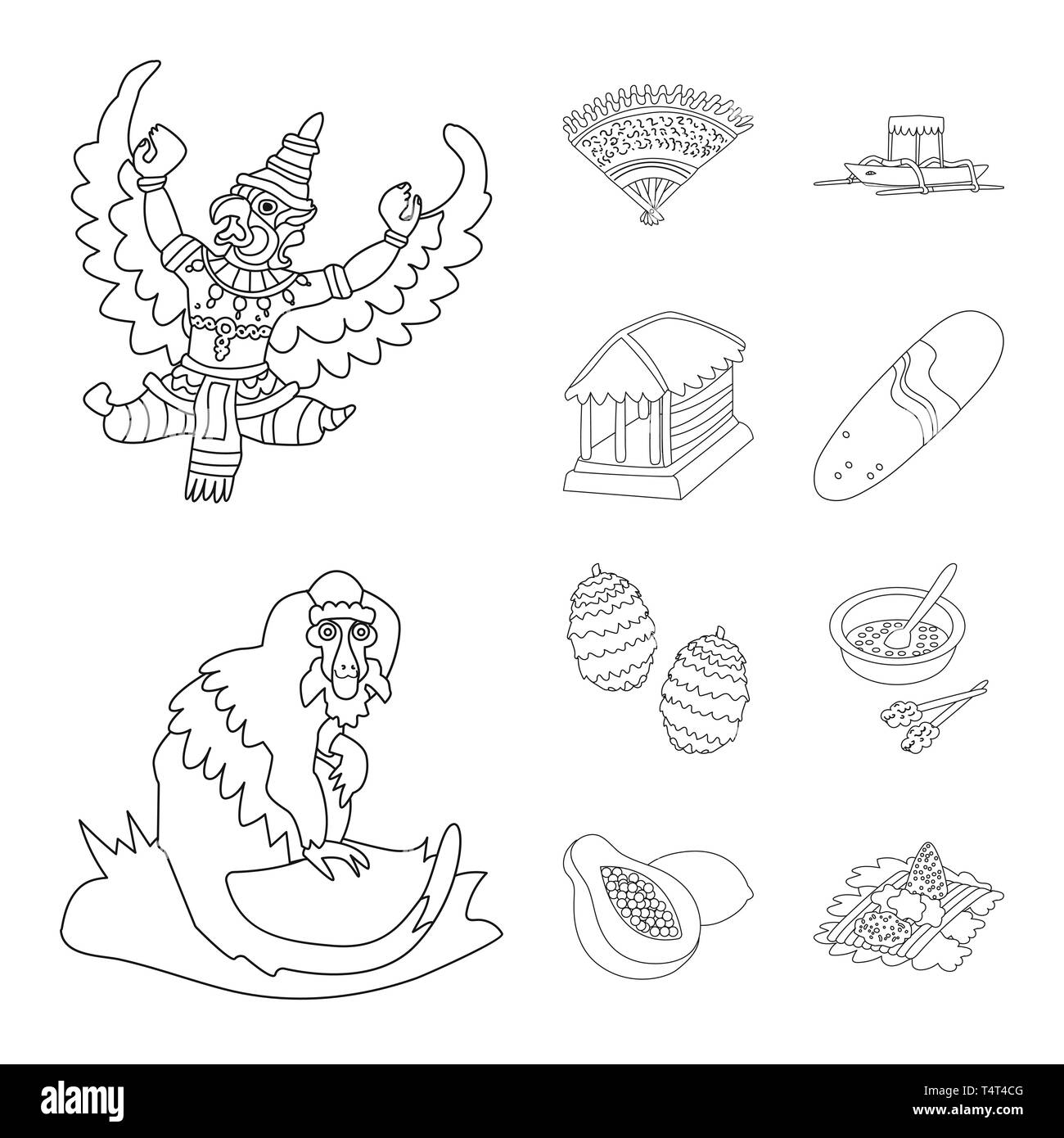 alamy

Image ID: T4T4CG
www.alamy.com