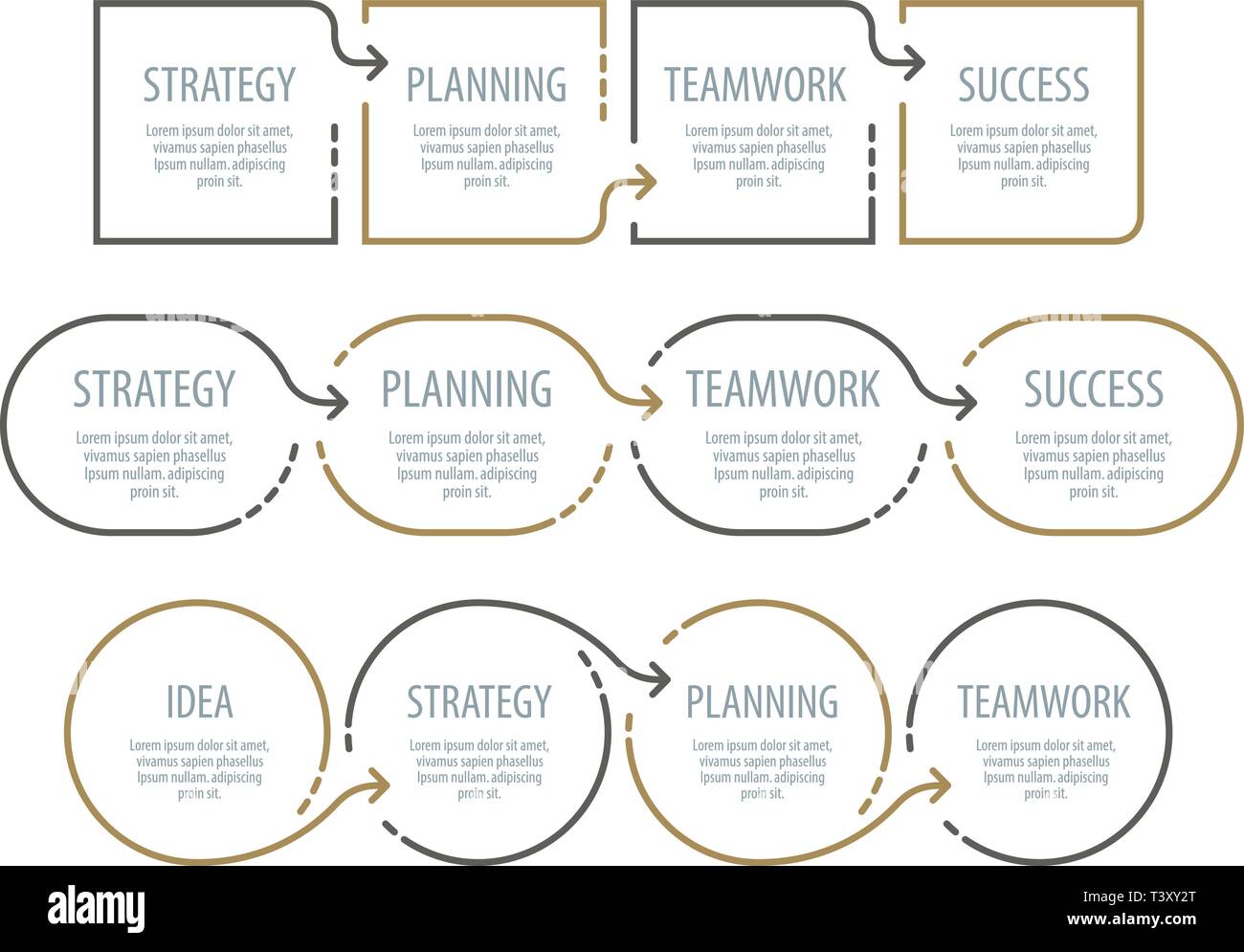 STRATEGY
Lorem ipsum dolor sit amet, vivamus sapien phasellus Ipsum nullam. adipiscing proin sit.

PLANNING
Lorem ipsum dolor sit amet, vivamus sapien phasellus Ipsum nullam. adipiscing proin sit.

TEAMWORK
Lorem ipsum dolor sit amet, vivamus sapien phasellus Ipsum nullam. adipiscing proin sit.

SUCCESS
Lorem ipsum dolor sit amet, vivamus sapien phasellus Ipsum nullam. adipiscing proin sit.

STRATEGY
Lorem ipsum dolor sit amet, vivamus sapien phasellus Ipsum nullam. adipiscing proin sit.

PLANNING
Lorem ipsum dolor sit amet, vivamus sapien phasellus Ipsum nullam. adipiscing proin sit.

TEAMWORK
Lorem ipsum dolor sit amet, vivamus sapien phasellus Ipsum nullam. adipiscing proin sit.

SUCCESS
Lorem ipsum dolor sit amet, vivamus sapien phasellus Ipsum nullam. adipiscing proin sit.

IDEA
Lorem ipsum dolor sit amet, vivamus sapien phasellus Ipsum nullam. adipiscing proin sit.

STRATEGY
Lorem ipsum dolor sit amet, vivamus sapien phasellus Ipsum nullam. adipiscing proin sit.

PLANNING
Lorem ipsum dolor sit amet, vivamus sapien phasellus Ipsum nullam. adipiscing proin sit.

TEAMWORK
Lorem ipsum dolor sit amet, vivamus sapien phasellus Ipsum nullam. adipiscing proin sit.

alamy
Image ID: T3XY2T
www.alamy.com