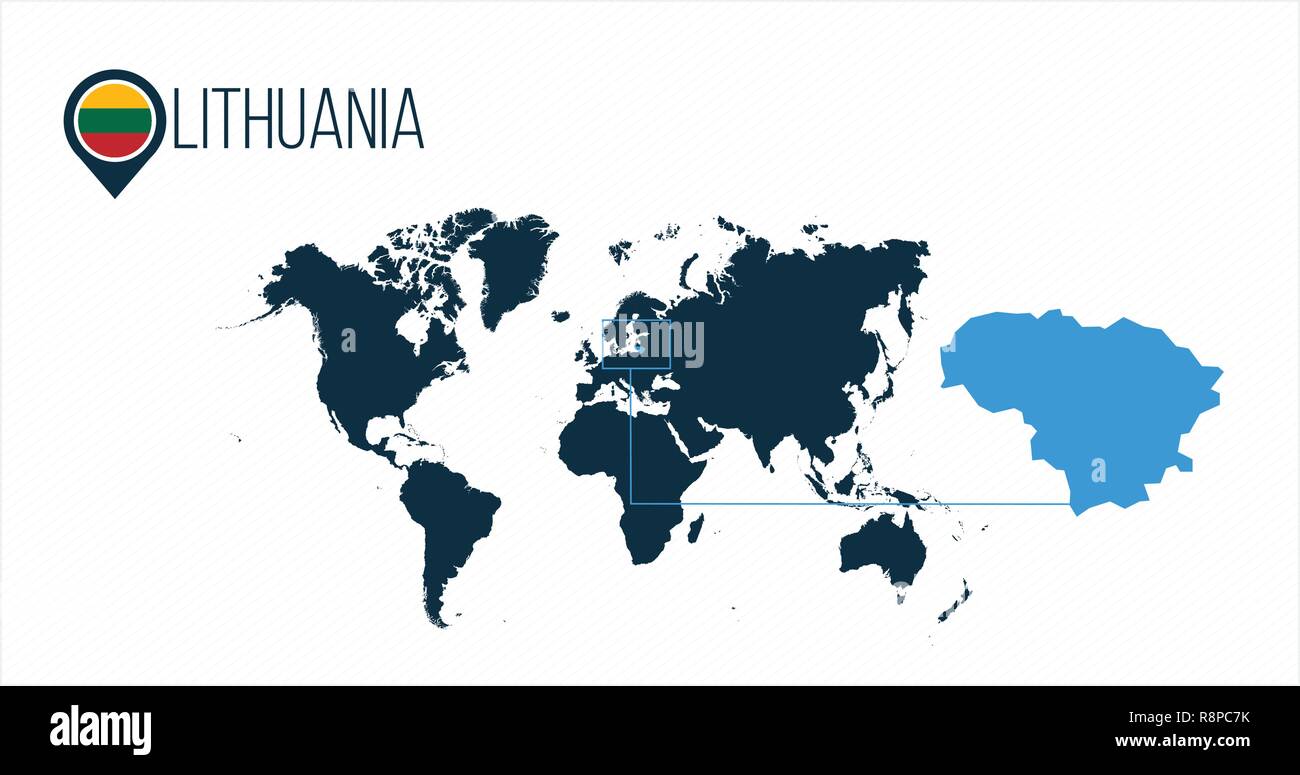 LITHUANIA

a

alamy

a

a

alamy

Image ID: R8PC7K
www.alamy.com