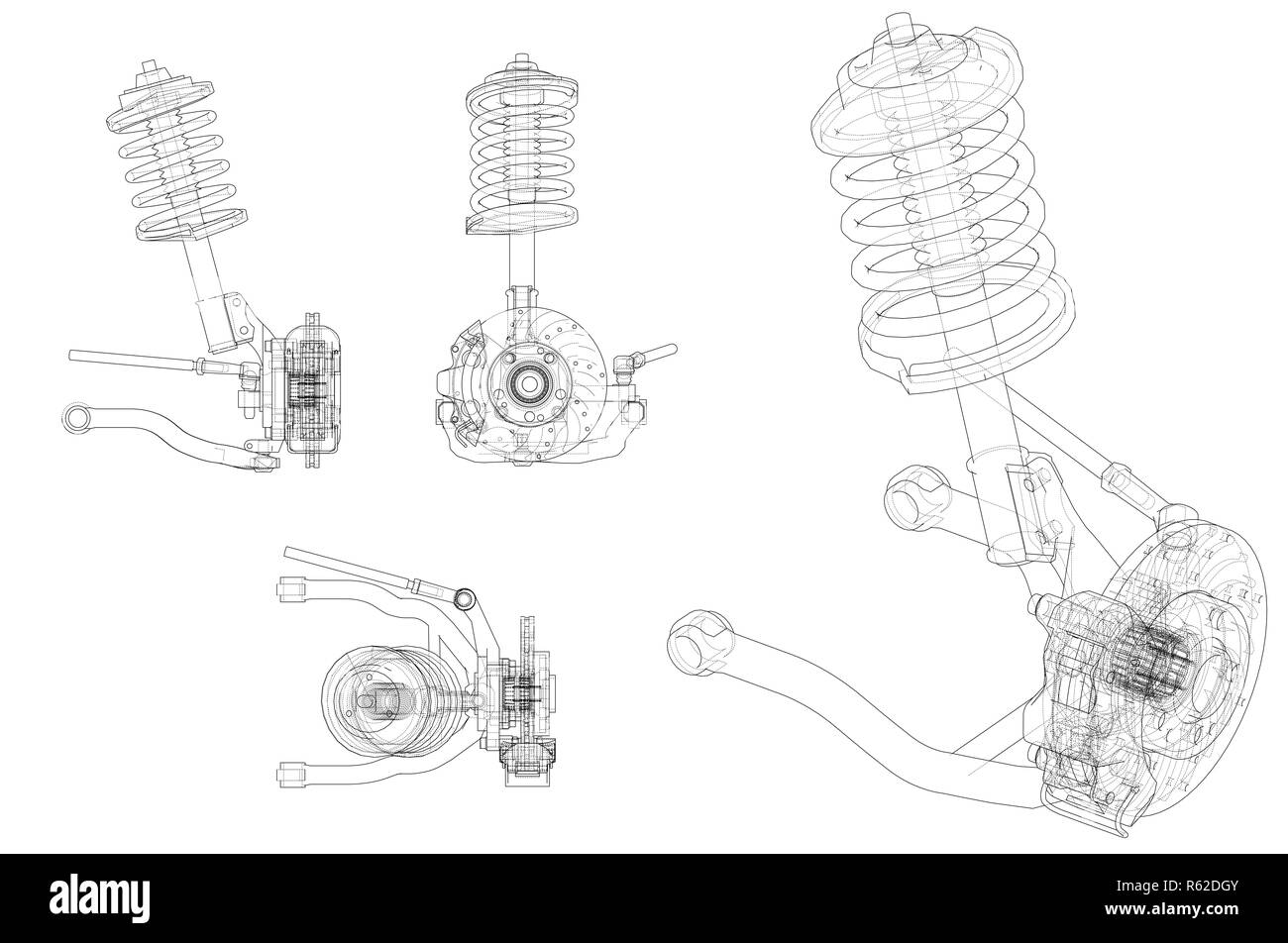 alamy

Image ID: R62DGY
www.alamy.com