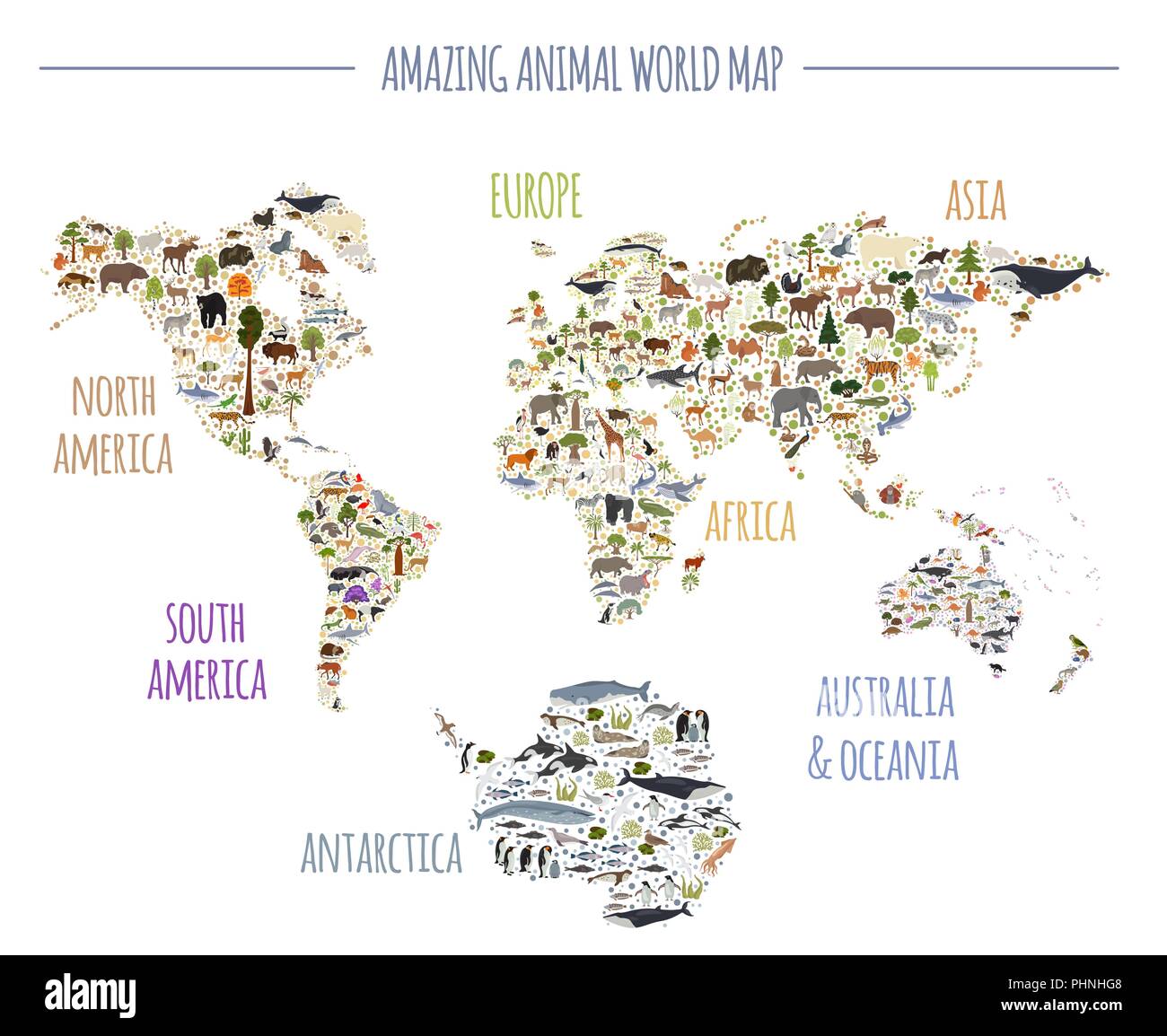 AMAZING ANIMAL WORLD MAP

EUROPE

ASIA

NORTH AMERICA

AFRICA

SOUTH AMERICA

AUSTRALIA & OCEANIA

ANTARCTICA

alamy

Image ID: PHNHG8
www.alamy.com