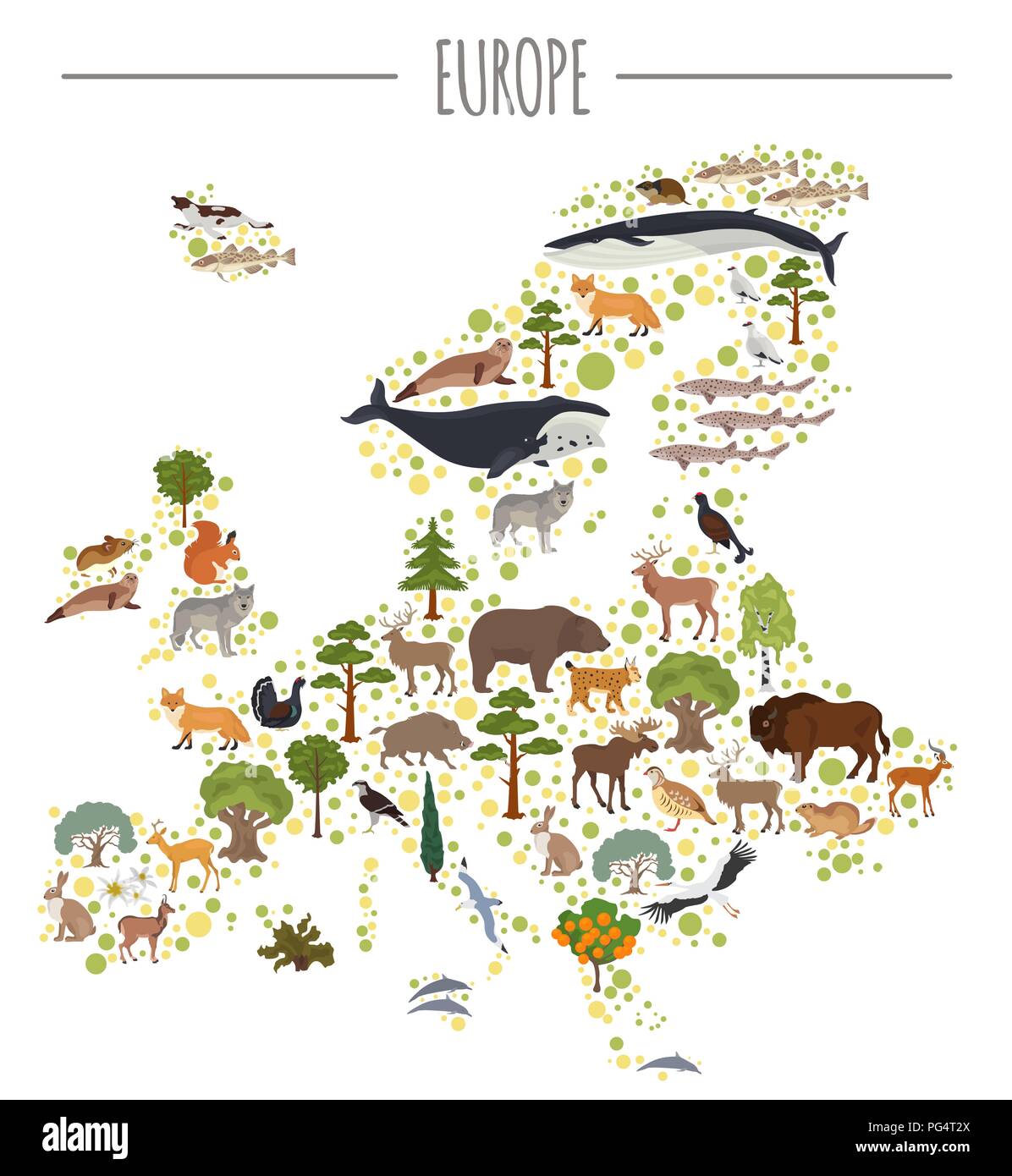 EUROPE

alamy

Image ID: PG4T2X
www.alamy.com