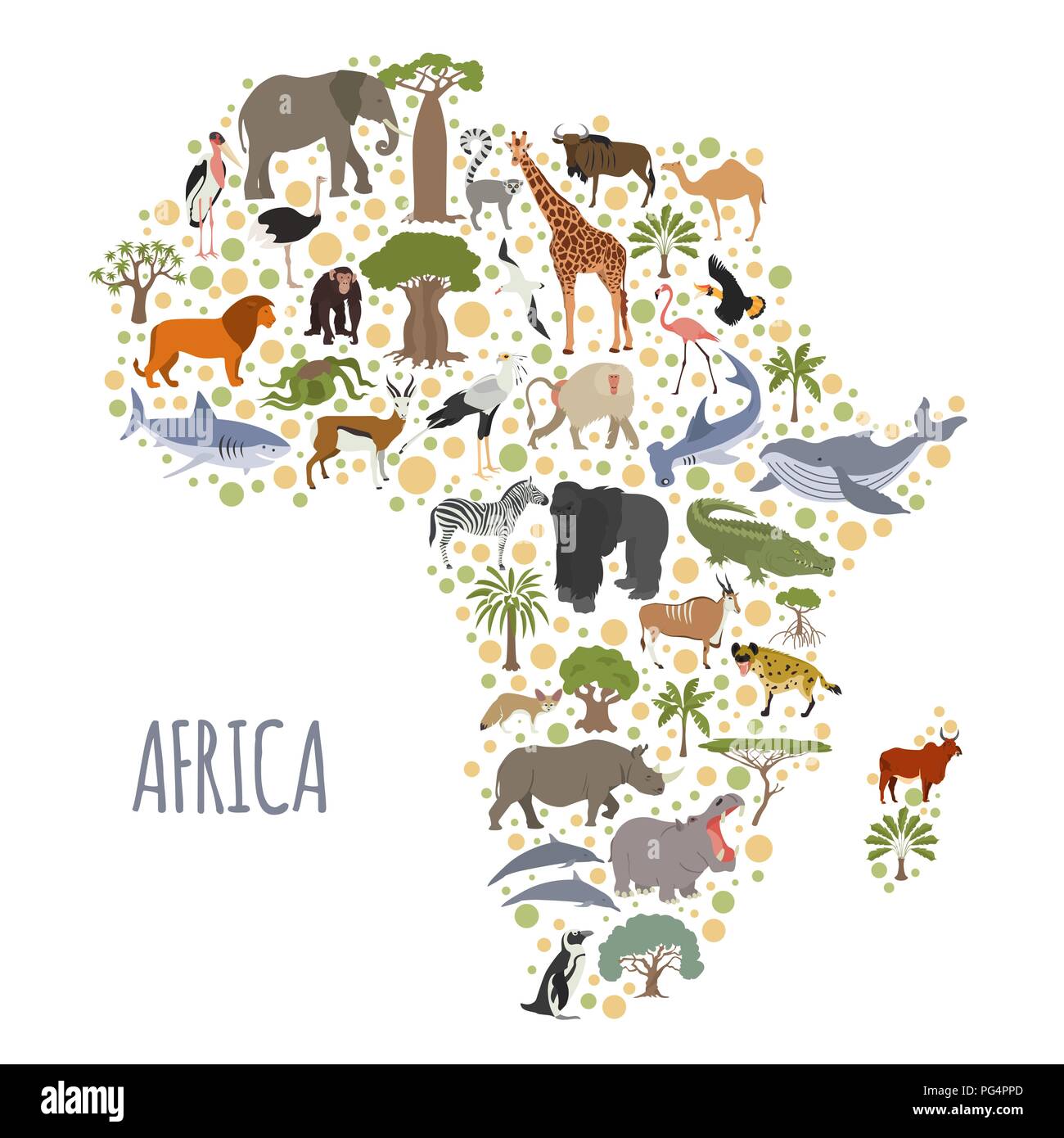 AFRICA

alamy

Image ID: PG4PPD
www.alamy.com