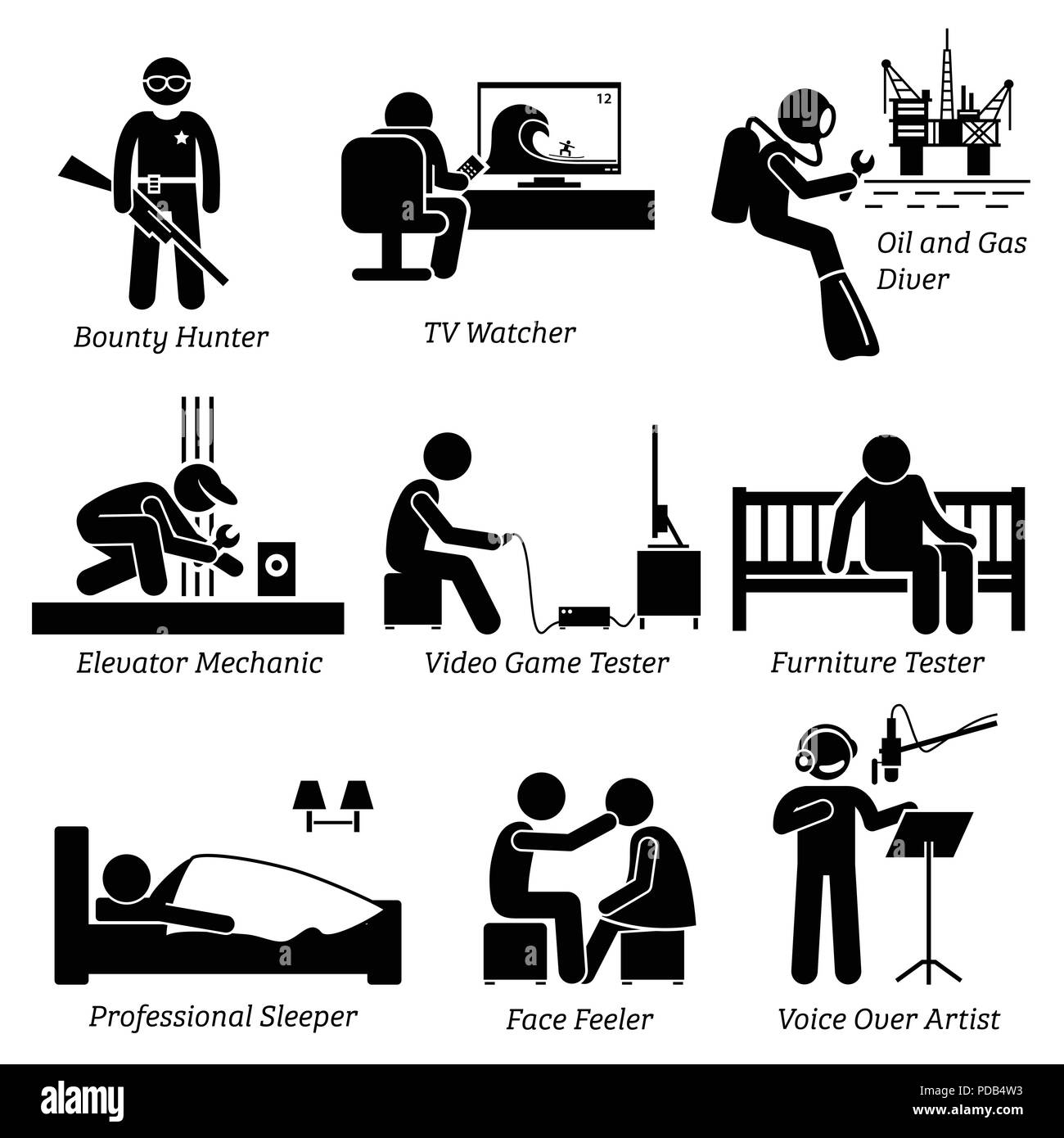 12

Bounty Hunter

TV Watcher

Oil and Gas Diver

Elevator Mechanic

Video Game Tester

Furniture Tester

Professional Sleeper

Face Feeler

Voice Over Artist

alamy

Image ID: PDB4W3
www.alamy.com