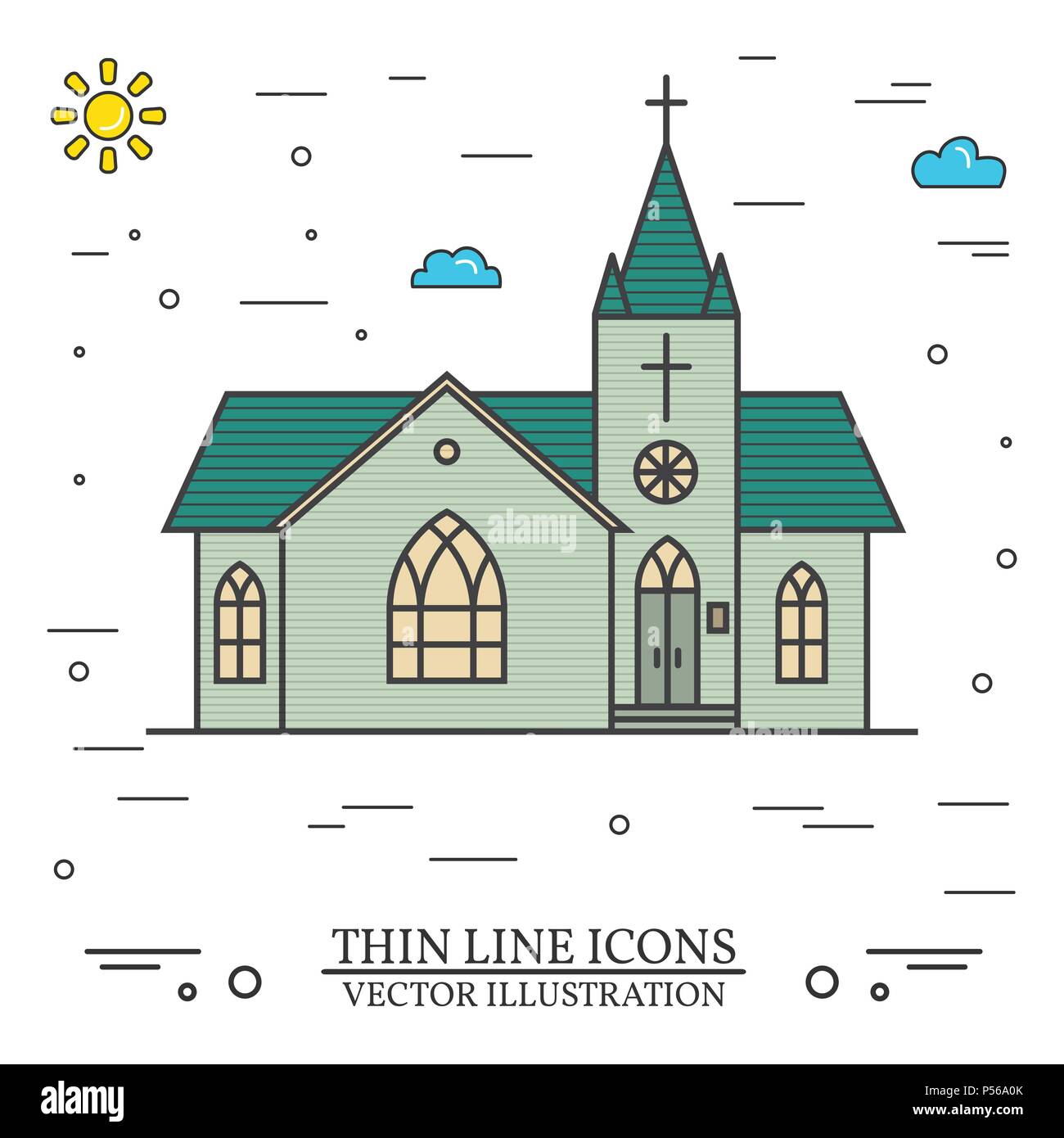 alamy

THIN LINE ICONS
VECTOR ILLUSTRATION

alamy

Image ID: P56A0K
www.alamy.com