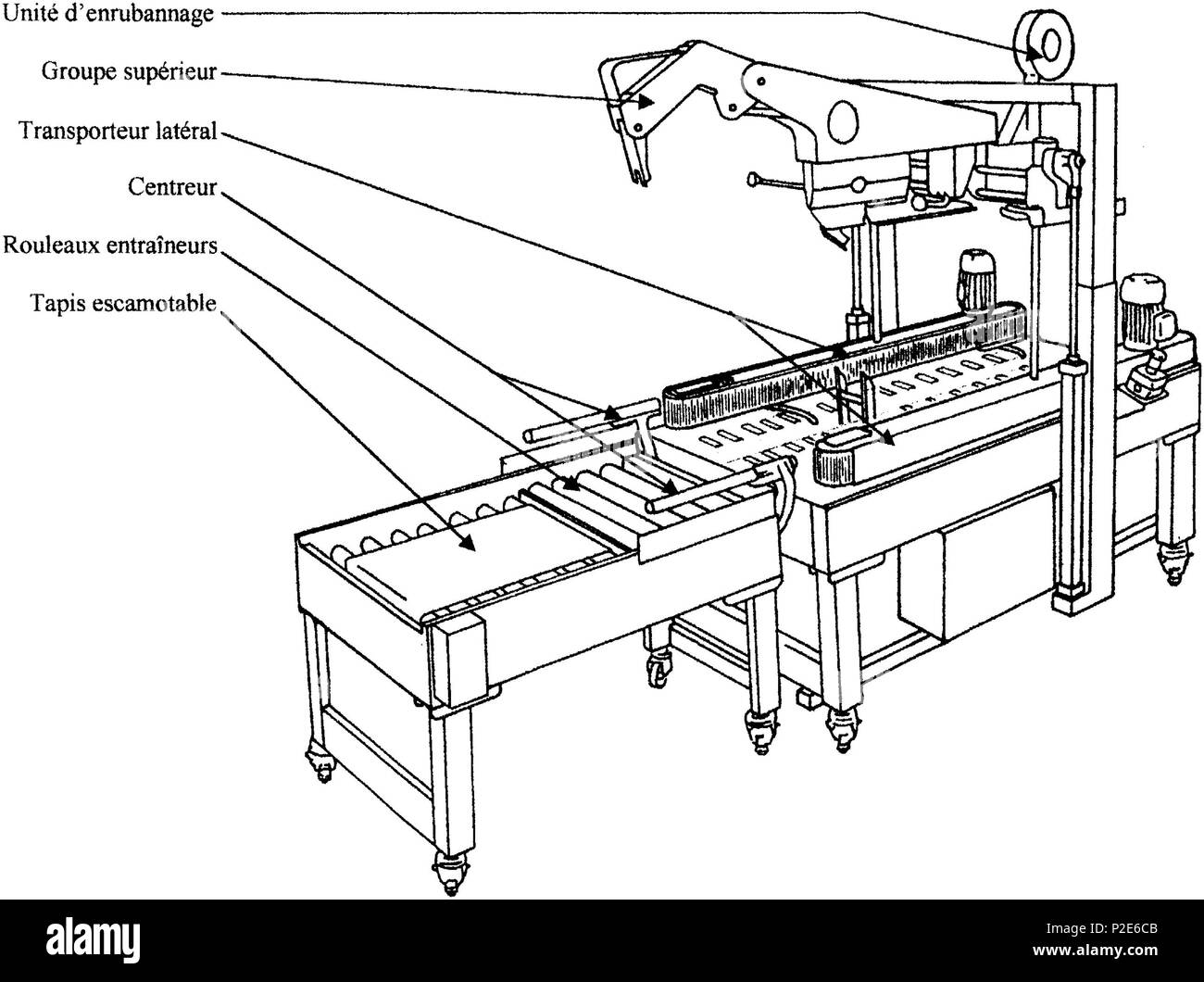 Unité d'enrubannage
Groupe supérieur
Transporteur latéral
Centreur
Rouleaux entraîneurs
Tapis escamotable

alamy
Image ID: P2E6CB
www.alamy.com