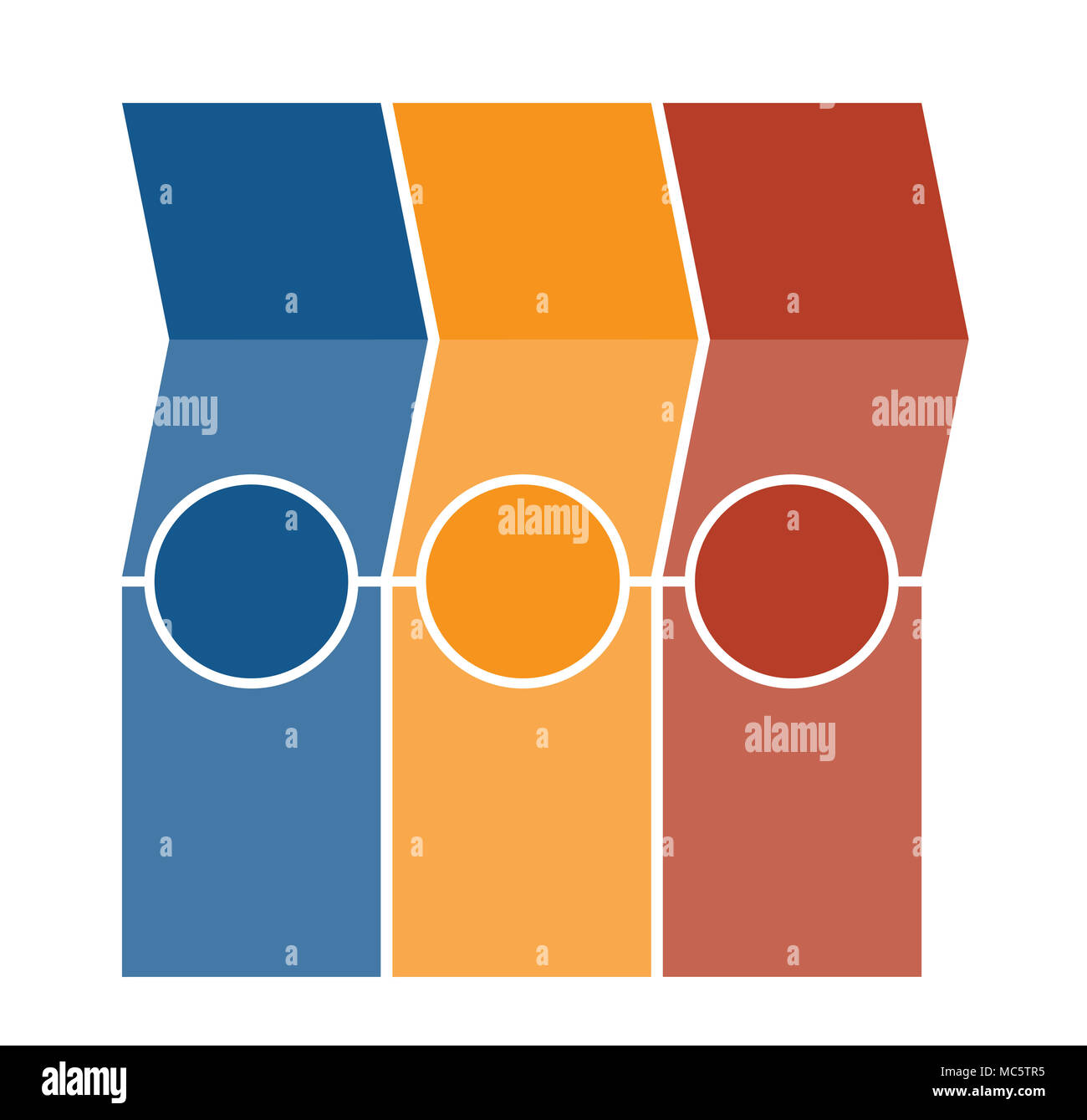 alamy
alamy
alamy
alamy

alamy
MC5TR5
www.alamy.com