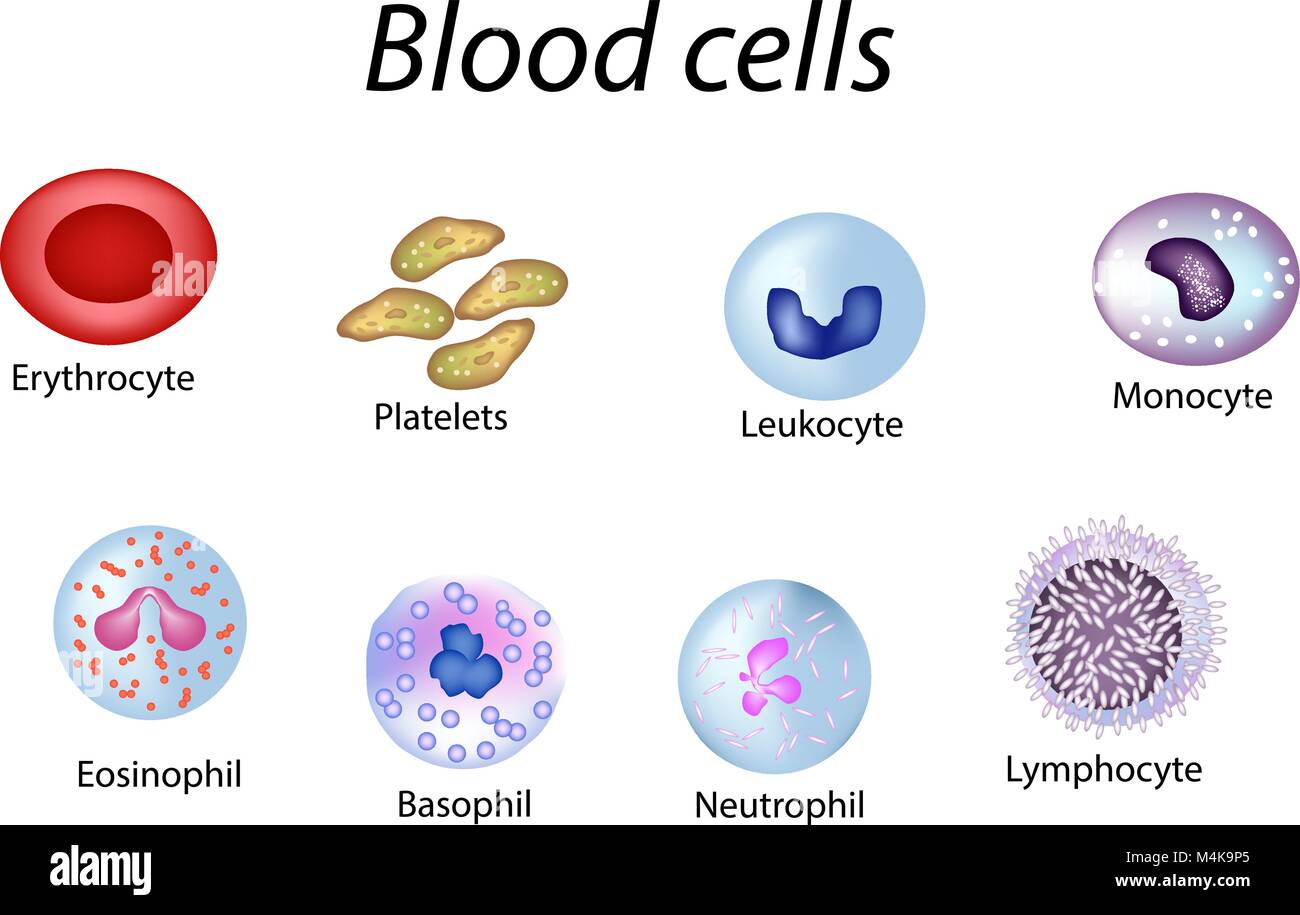 Blood cells

Erythrocyte

Platelets

Leukocyte

Monocyte

Eosinophil

Basophil

Neutrophil

Lymphocyte

alamy

Image ID: M4K9P5
www.alamy.com