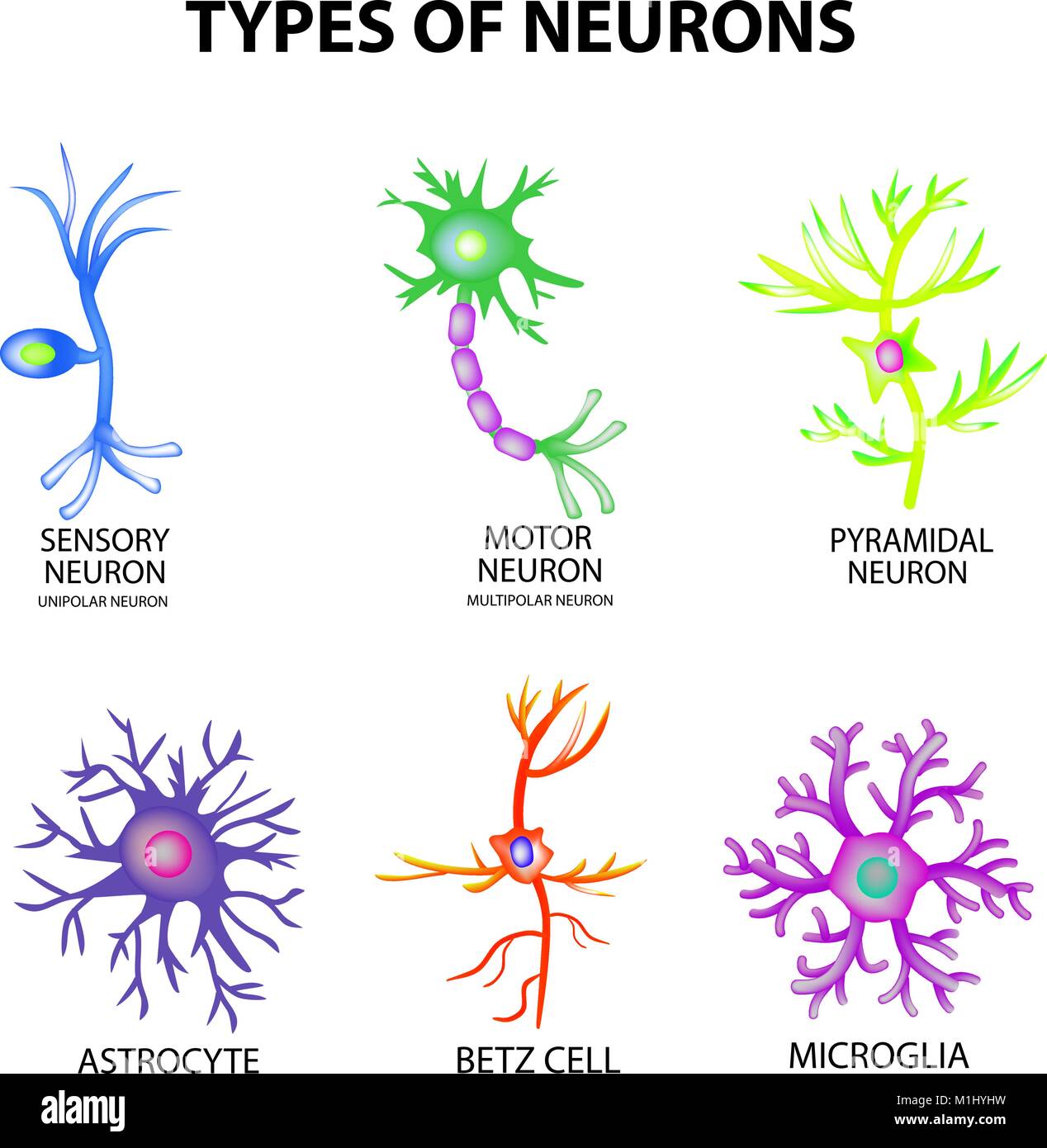 TYPES OF NEURONS

SENSORY NEURON
UNIPOLAR NEURON

MOTOR NEURON
MULTIPOLAR NEURON

PYRAMIDAL NEURON

ASTROCYTE

BETZ CELL

MICROGLIA

alamy

Image ID: M1HYHW
www.alamy.com