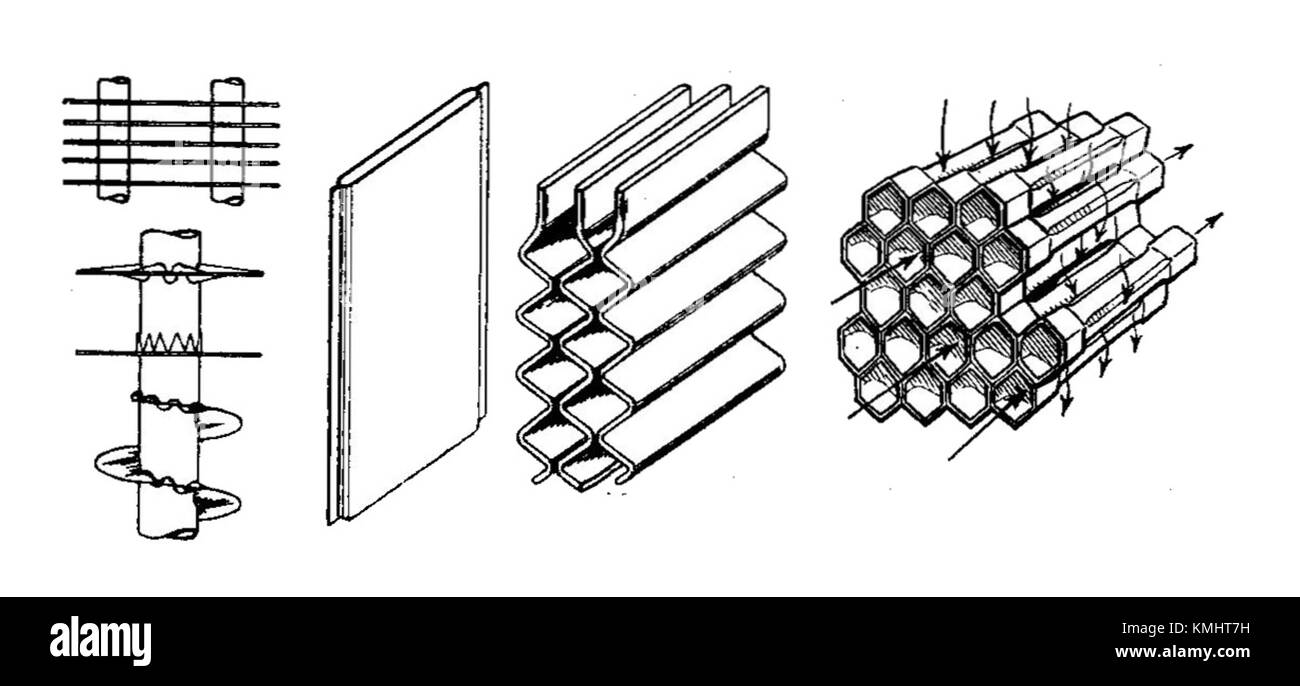 alamy

Image ID: KMHT7H
www.alamy.com