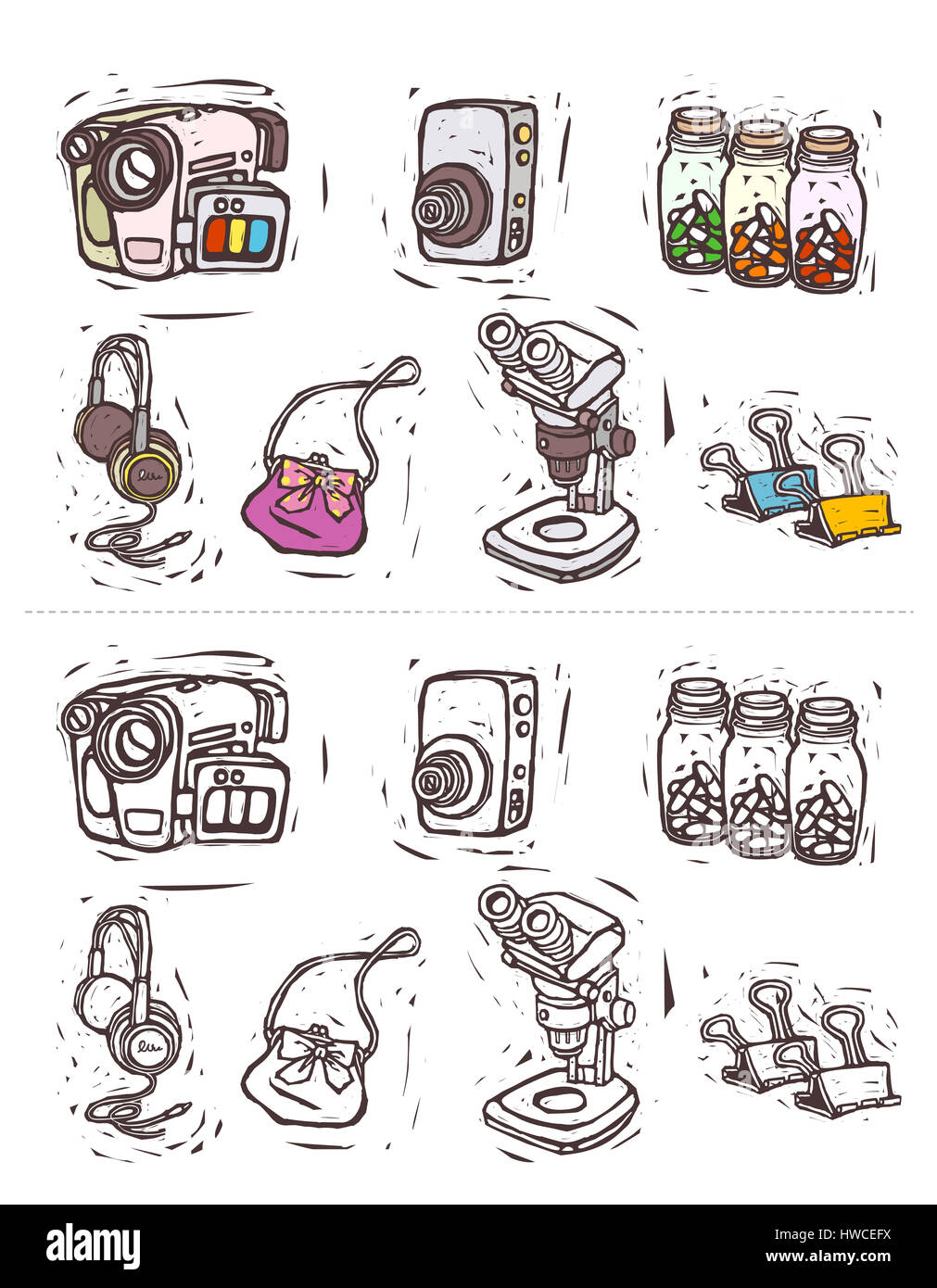 alamy

HWCEFX

www.alamy.com