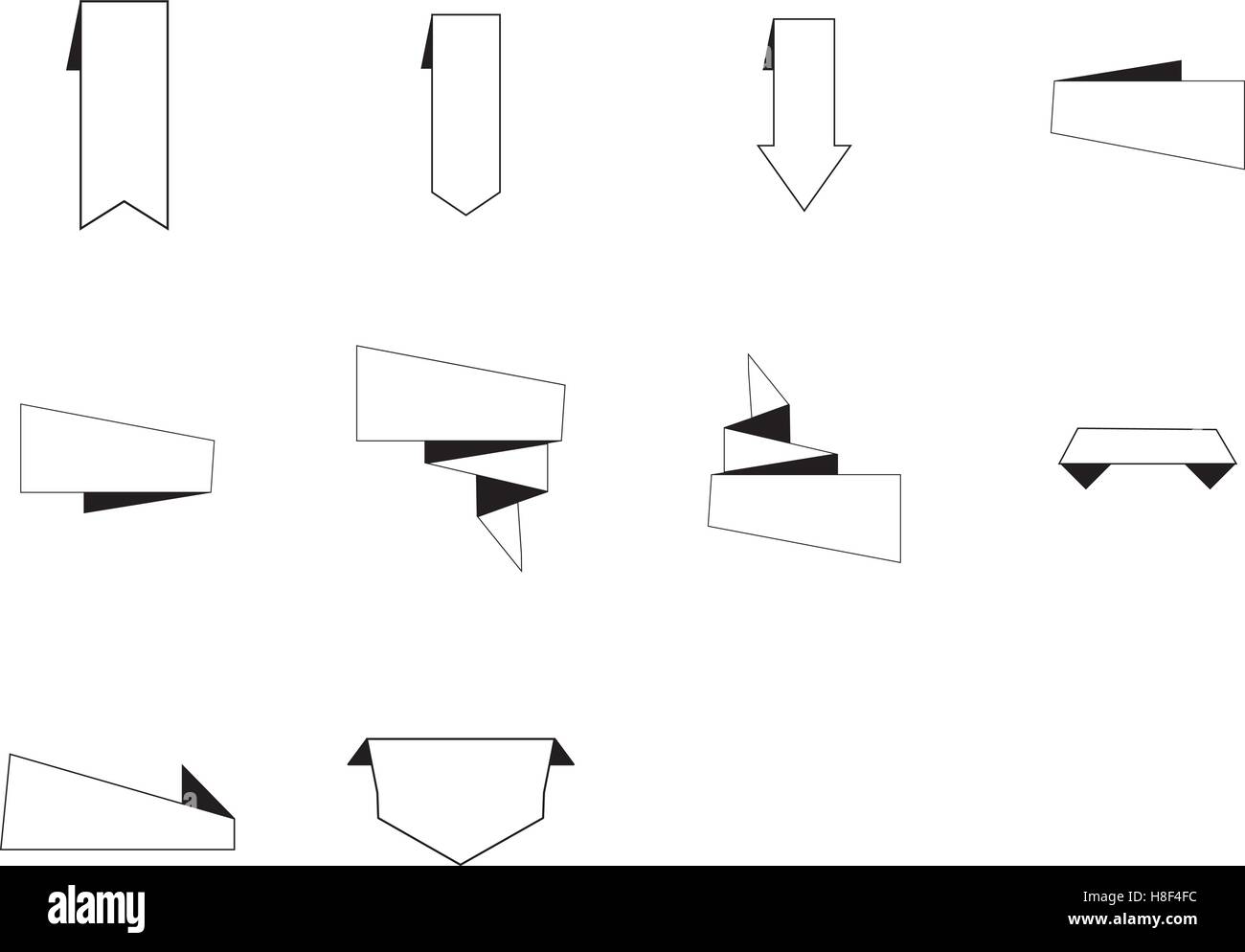 alamy

Image ID: H8F4FC
www.alamy.com