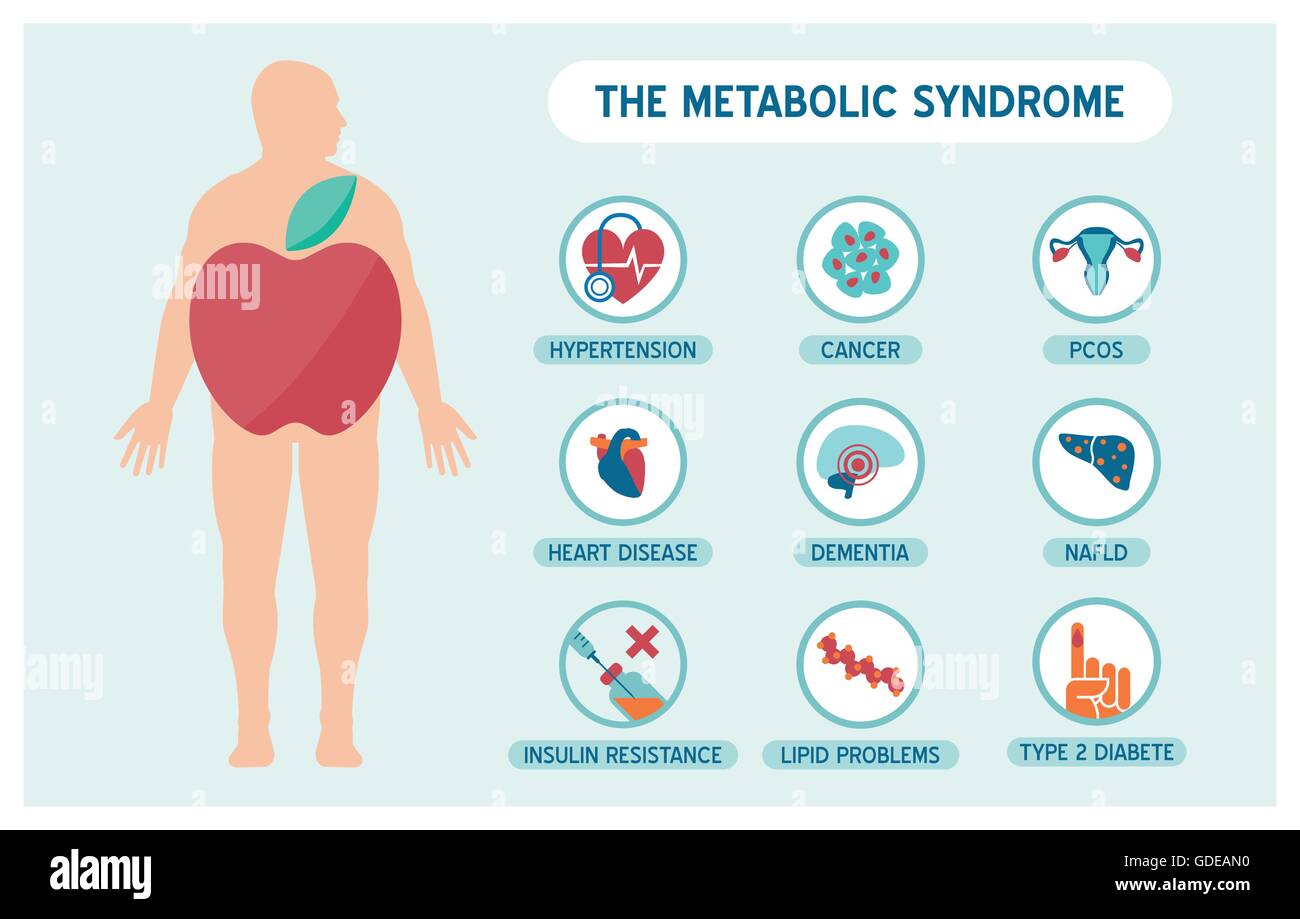 THE METABOLIC SYNDROME

HYPERTENSION

CANCER

PCOS

HEART DISEASE

DEMENTIA

NAFLD

INSULIN RESISTANCE

LIPID PROBLEMS

TYPE 2 DIABETE

alamy

alamy

alamy

alamy

alamy

GDEAN0

www.alamy.com