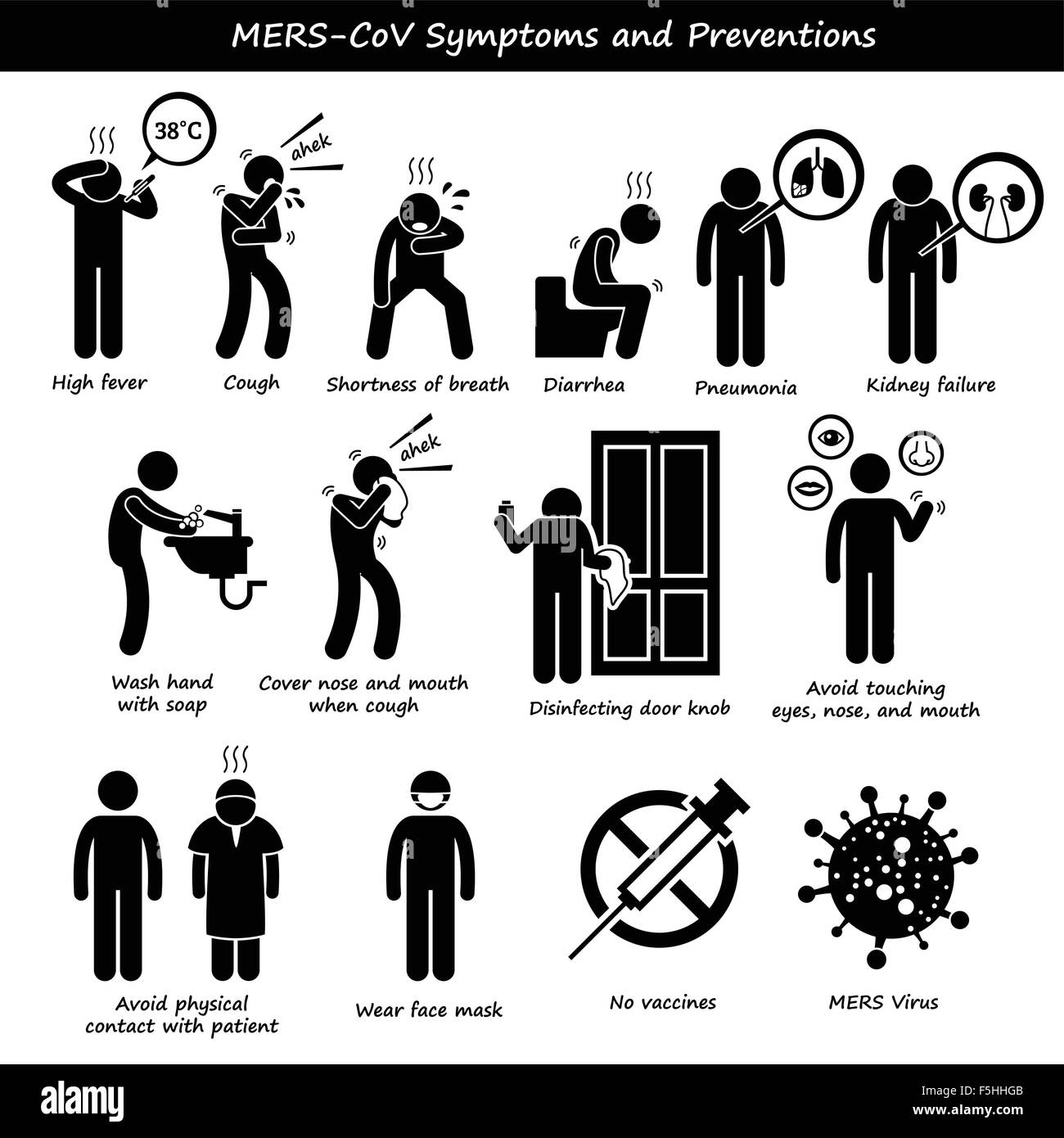 MERS-CoV Symptoms and Preventions

38°C

ahek

High fever

Cough

Shortness of breath

Diarrhea

Pneumonia

Kidney failure

ahek

Wash hand with soap

Cover nose and mouth when cough

Disinfecting door knob

Avoid touching eyes, nose, and mouth

Avoid physical contact with patient

Wear face mask

No vaccines

MERS Virus

alamy

Image ID: F5HHGB
www.alamy.com