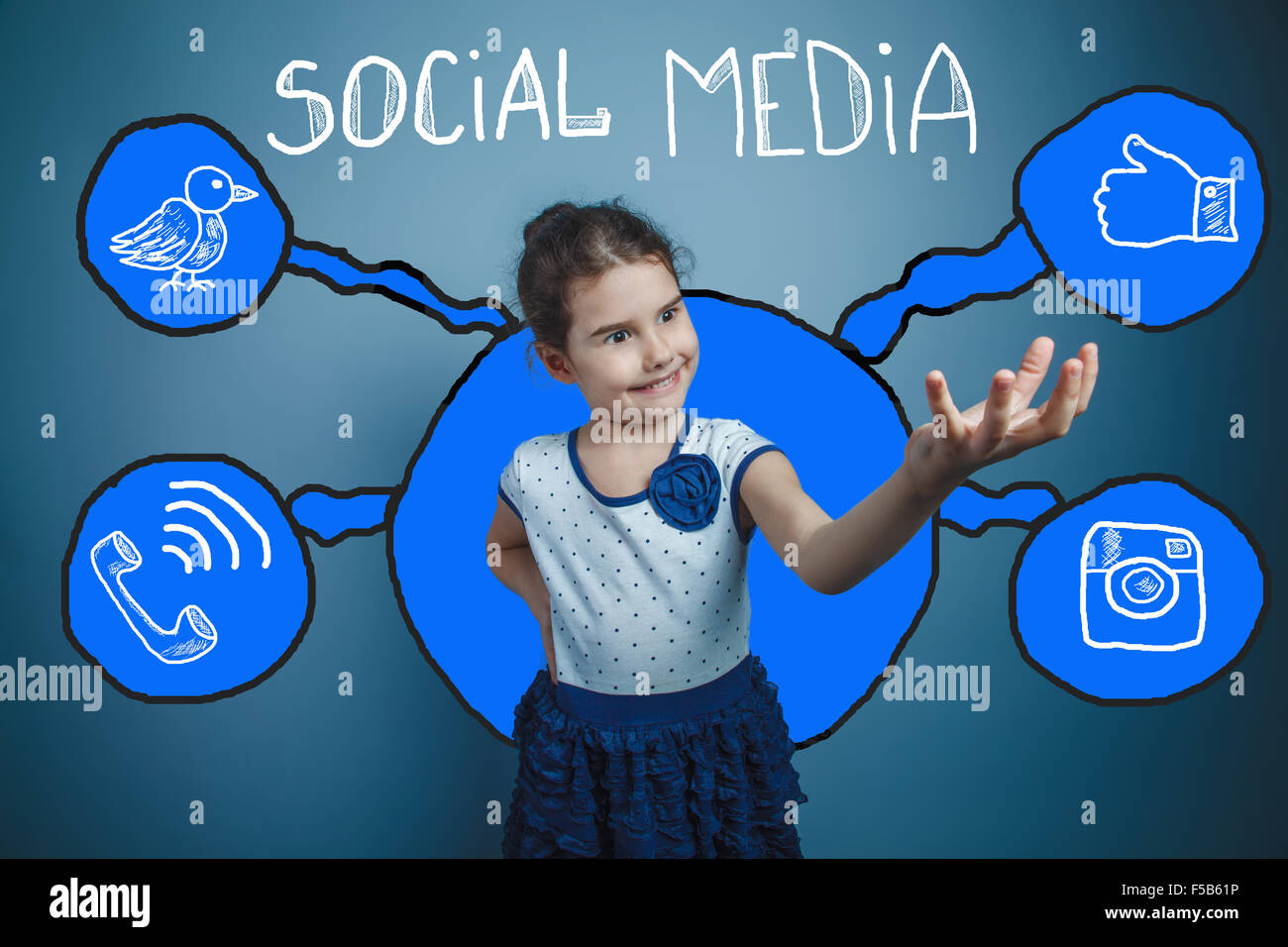 SOCiAL MEDiA

alamy

alamy

alamy

alamy

alamy

alamy

F5B61P

www.alamy.com