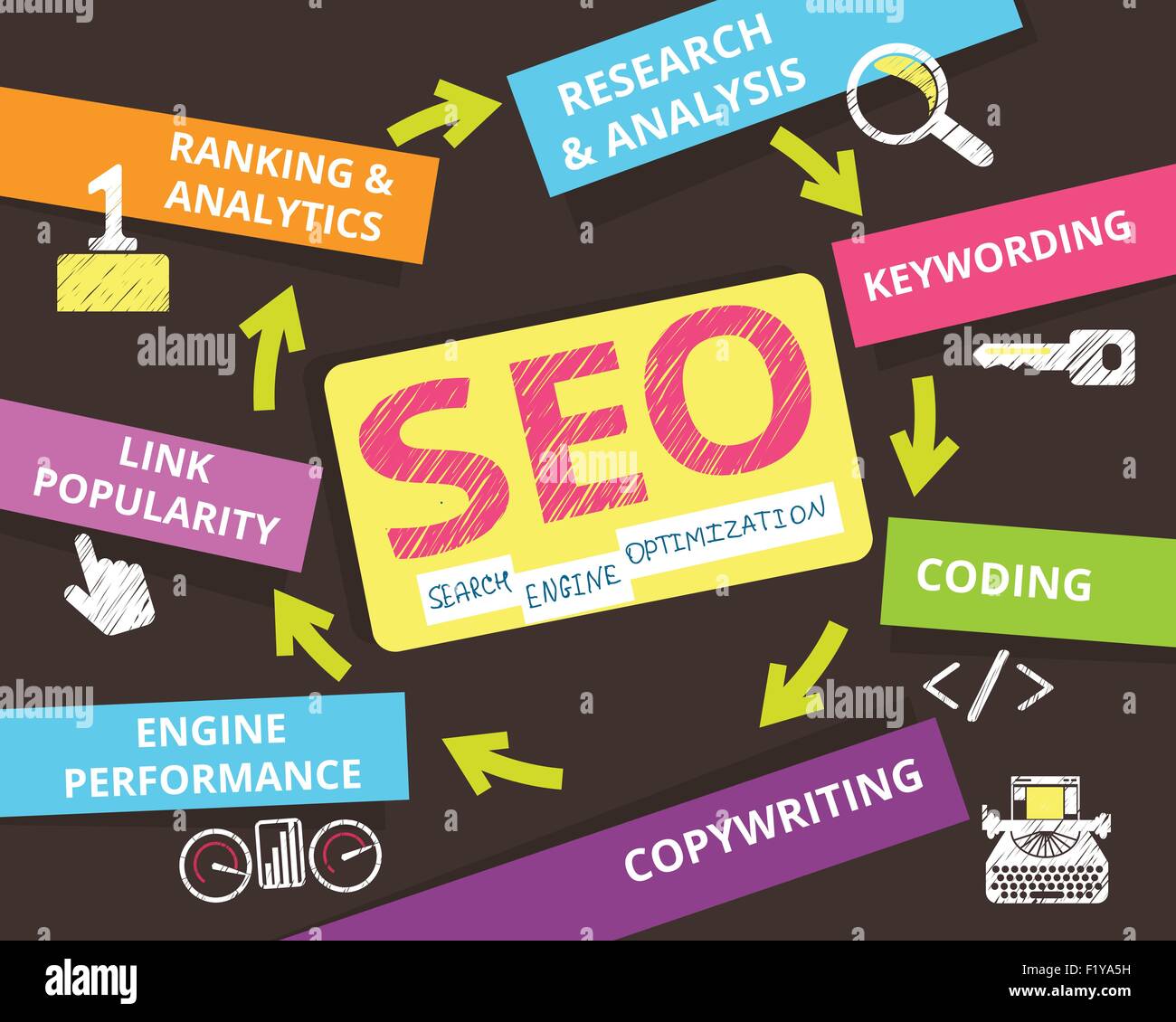 RANKING & ANALYTICS

1

RESEARCH & ANALYSIS

KEYWORDING

SEO

SEARCH ENGINE OPTIMIZATION

LINK POPULARITY

CODING

</>

ENGINE PERFORMANCE

COPYWRITING

alamy

alamy

alamy

alamy

alamy

alamy

alamy

Image ID: F1YA5H
www.alamy.com