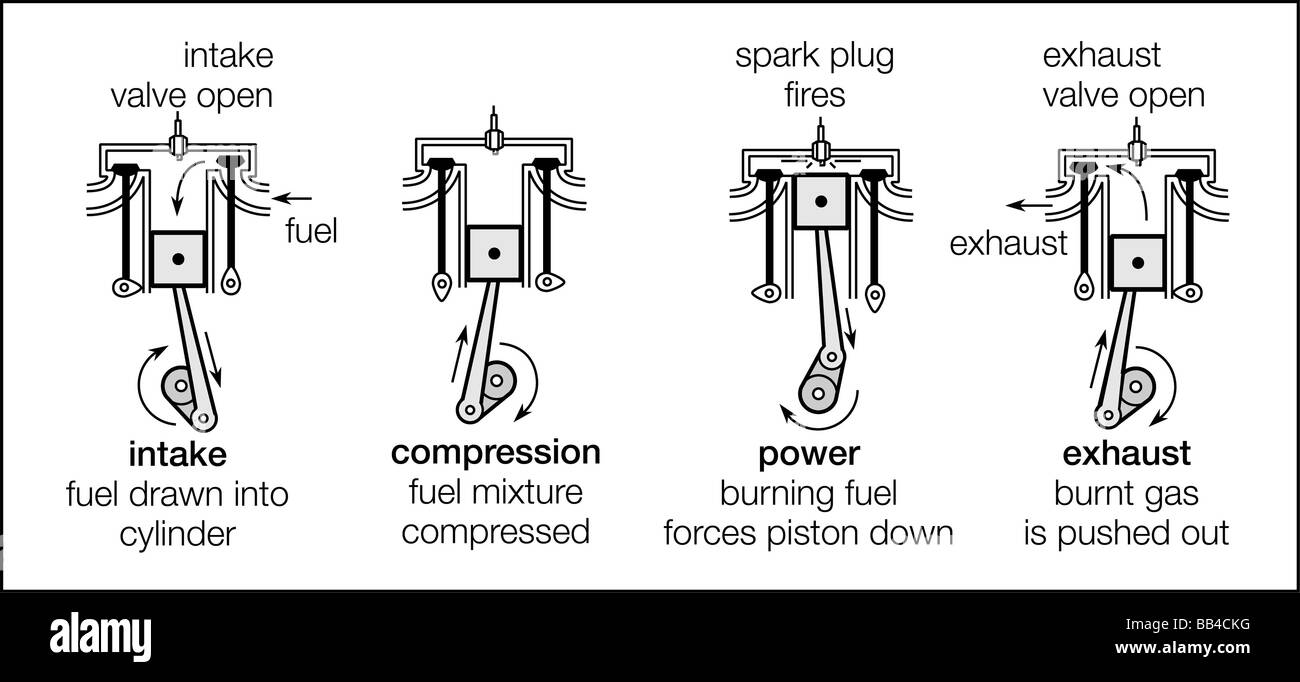 intake valve open

fuel

intake
fuel drawn into cylinder

compression
fuel mixture compressed

spark plug fires

power
burning fuel forces piston down

exhaust valve open

exhaust

exhaust
burnt gas is pushed out

alamy

BB4CKG
www.alamy.com