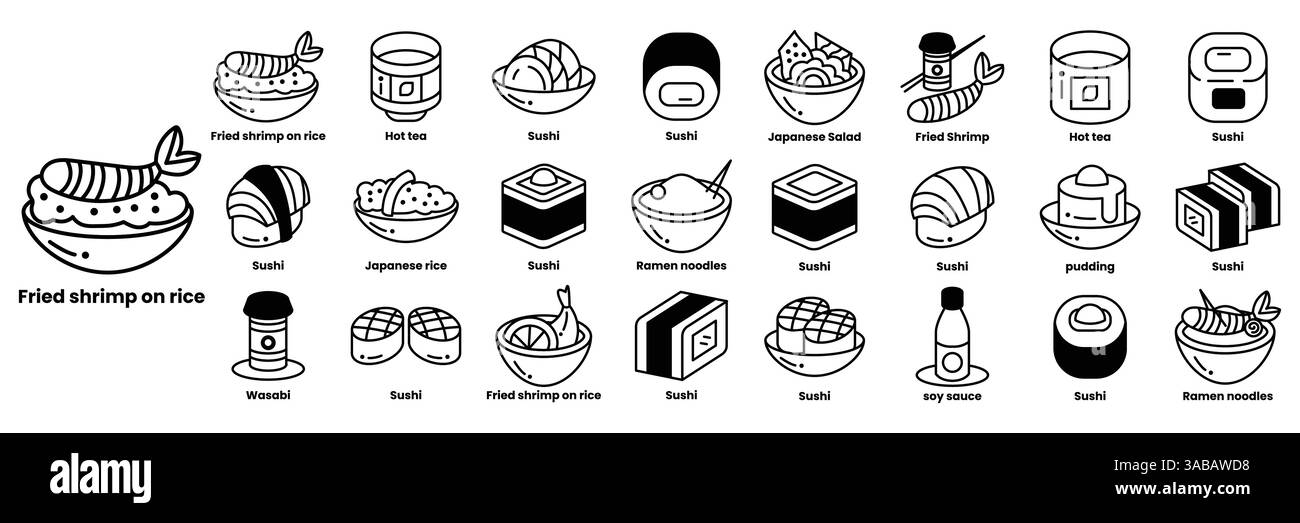 Fried shrimp on rice

Fried shrimp on rice
Hot tea
Sushi
Sushi
Japanese Salad
Fried Shrimp
Hot tea
Sushi

Sushi
Japanese rice
Sushi
Ramen noodles
Sushi
Sushi
pudding
Sushi

Wasabi
Sushi
Fried shrimp on rice
Sushi
Sushi
soy sauce
Sushi
Ramen noodles

alamy

Image ID: 3ABAWD8
www.alamy.com