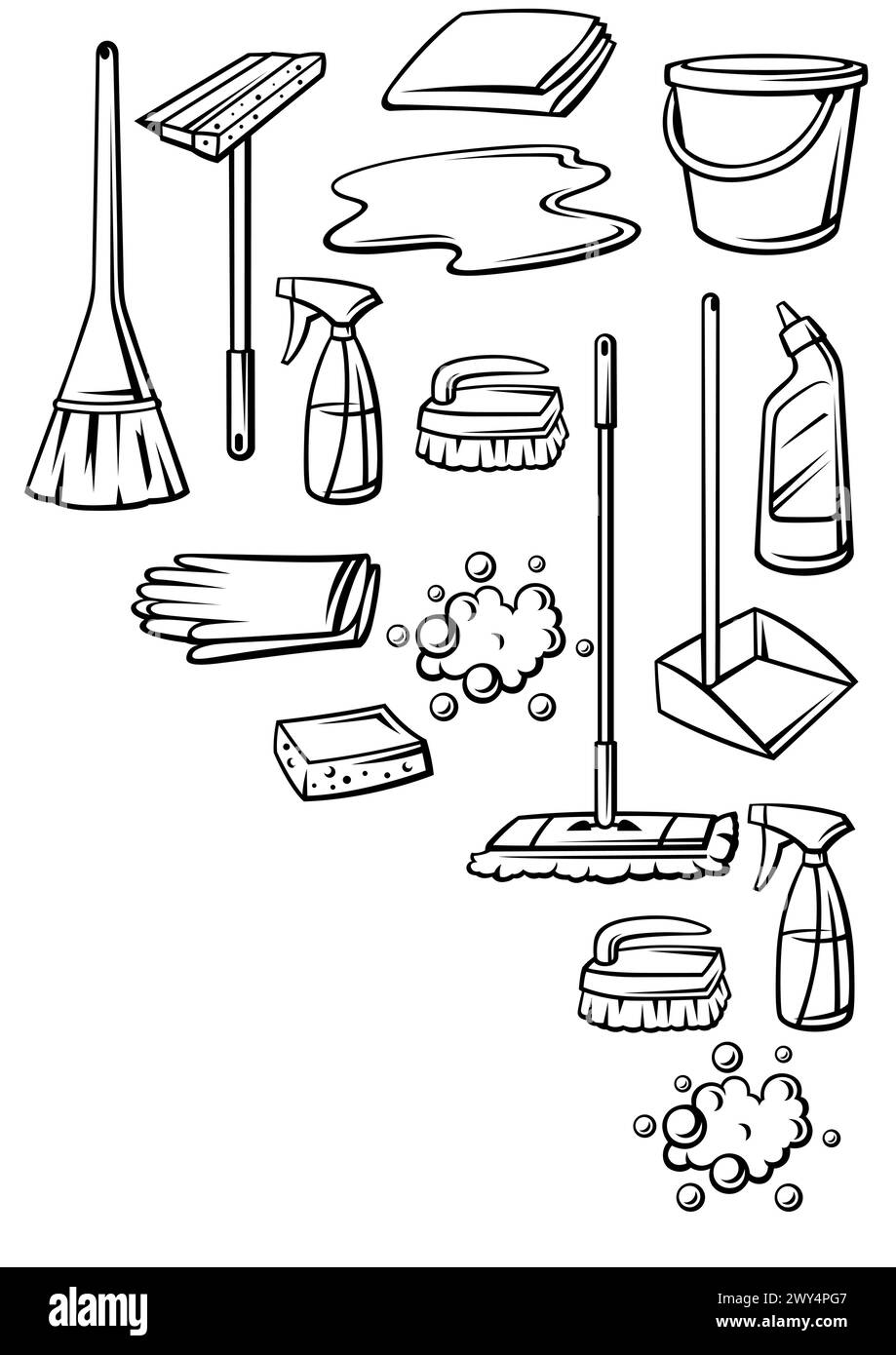 alamy

Image ID: 2WY4PG7
www.alamy.com