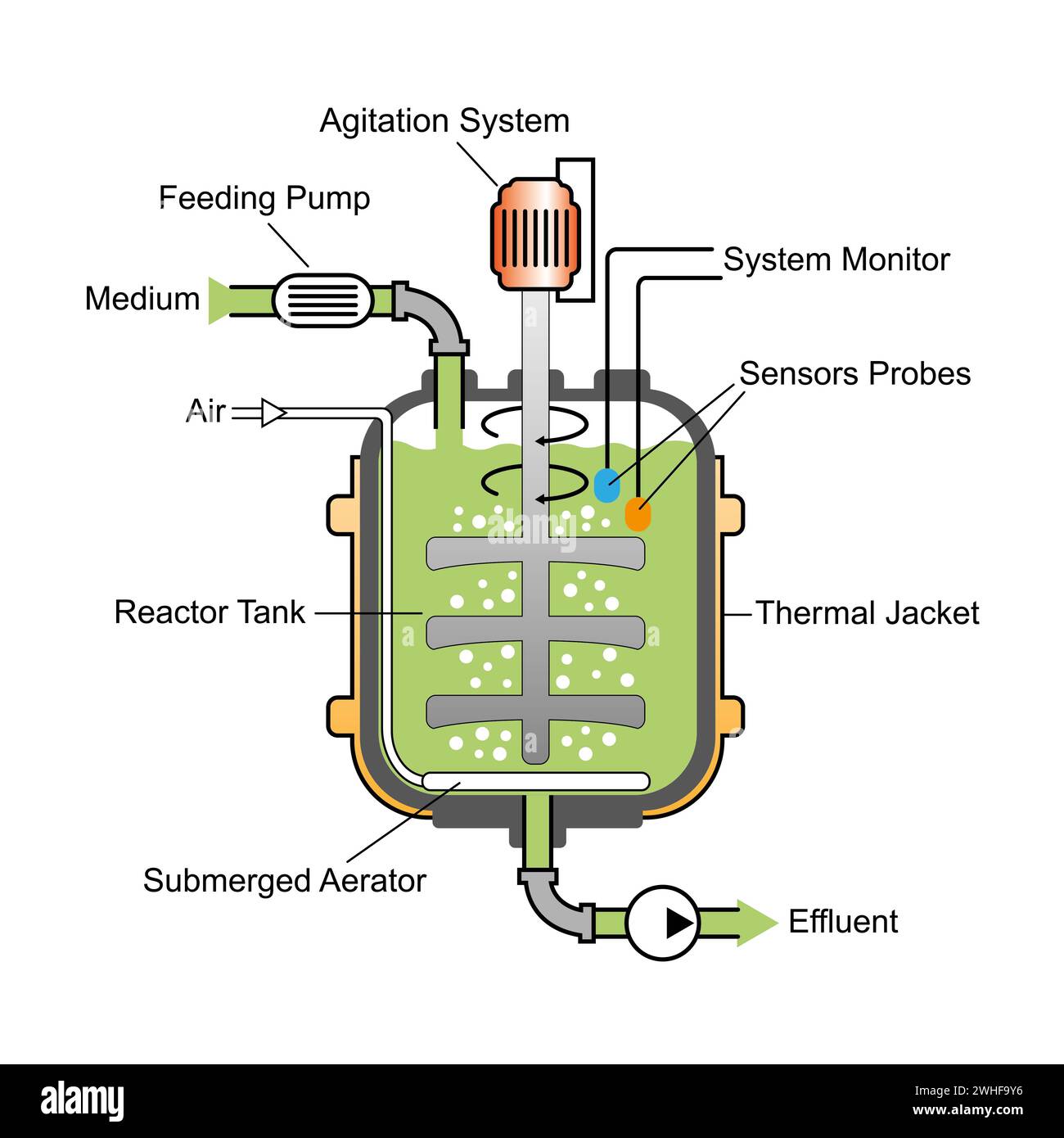 Agitation System

Feeding Pump

System Monitor

Medium

Sensors Probes

Air

alamy

Reactor Tank

Thermal Jacket

Submerged Aerator

Effluent

alamy

Image ID: 2WHF9Y6
www.alamy.com