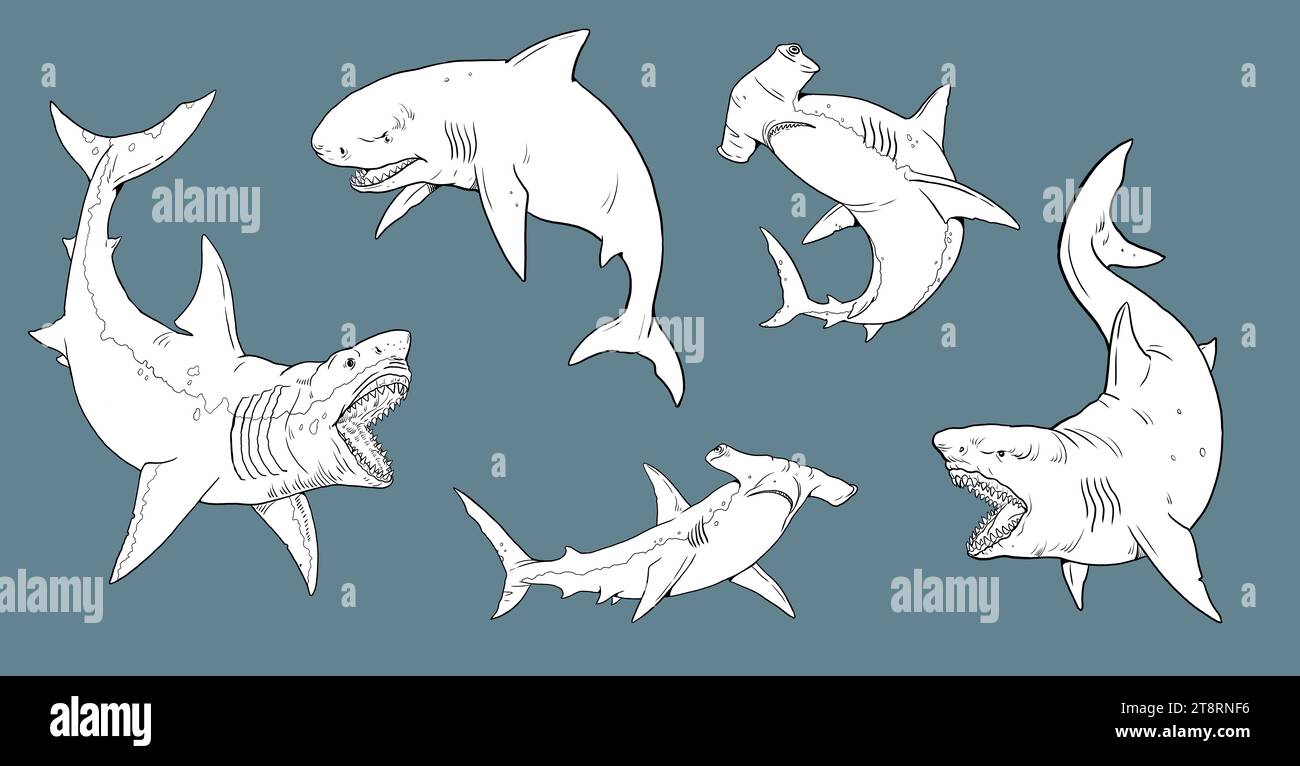 alamy
alamy
alamy
alamy
alamy
alamy
Image ID: 2T8RNF6
www.alamy.com