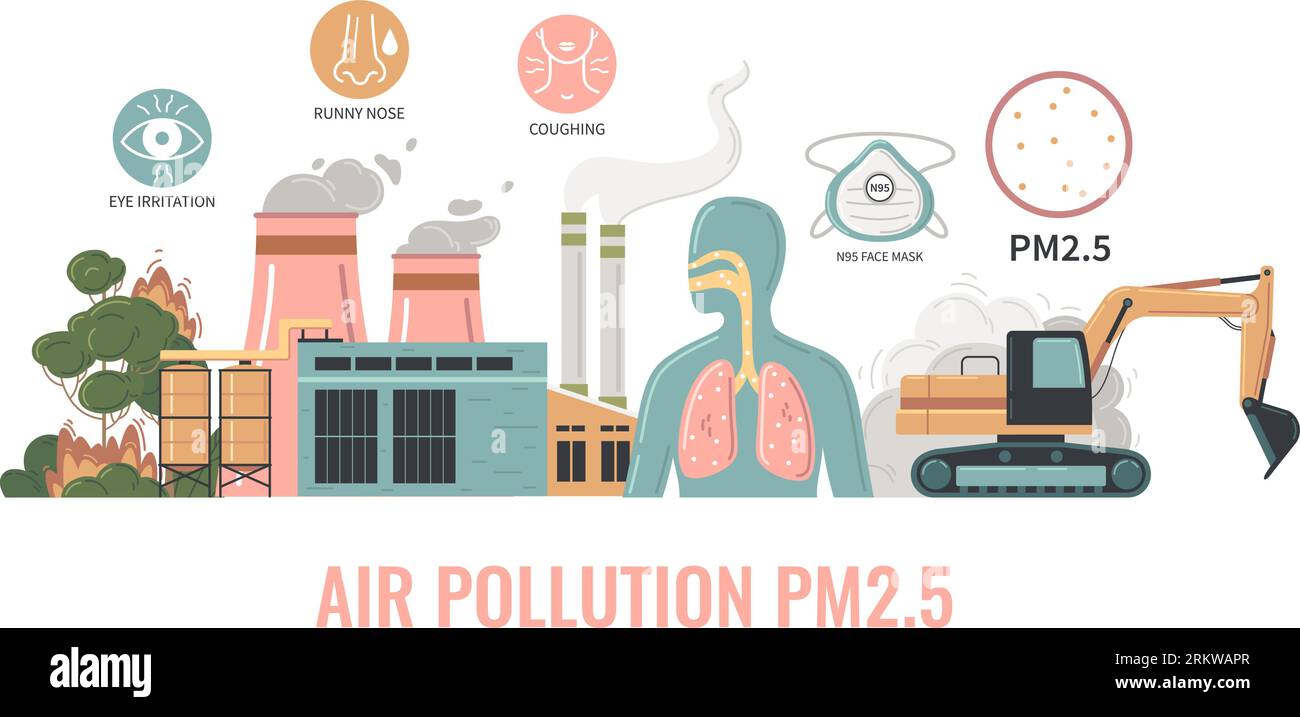 EYE IRRITATION

RUNNY NOSE

COUGHING

N95

N95 FACE MASK

PM2.5

AIR POLLUTION PM2.5

alamy

Image ID: 2RKWAPR
www.alamy.com