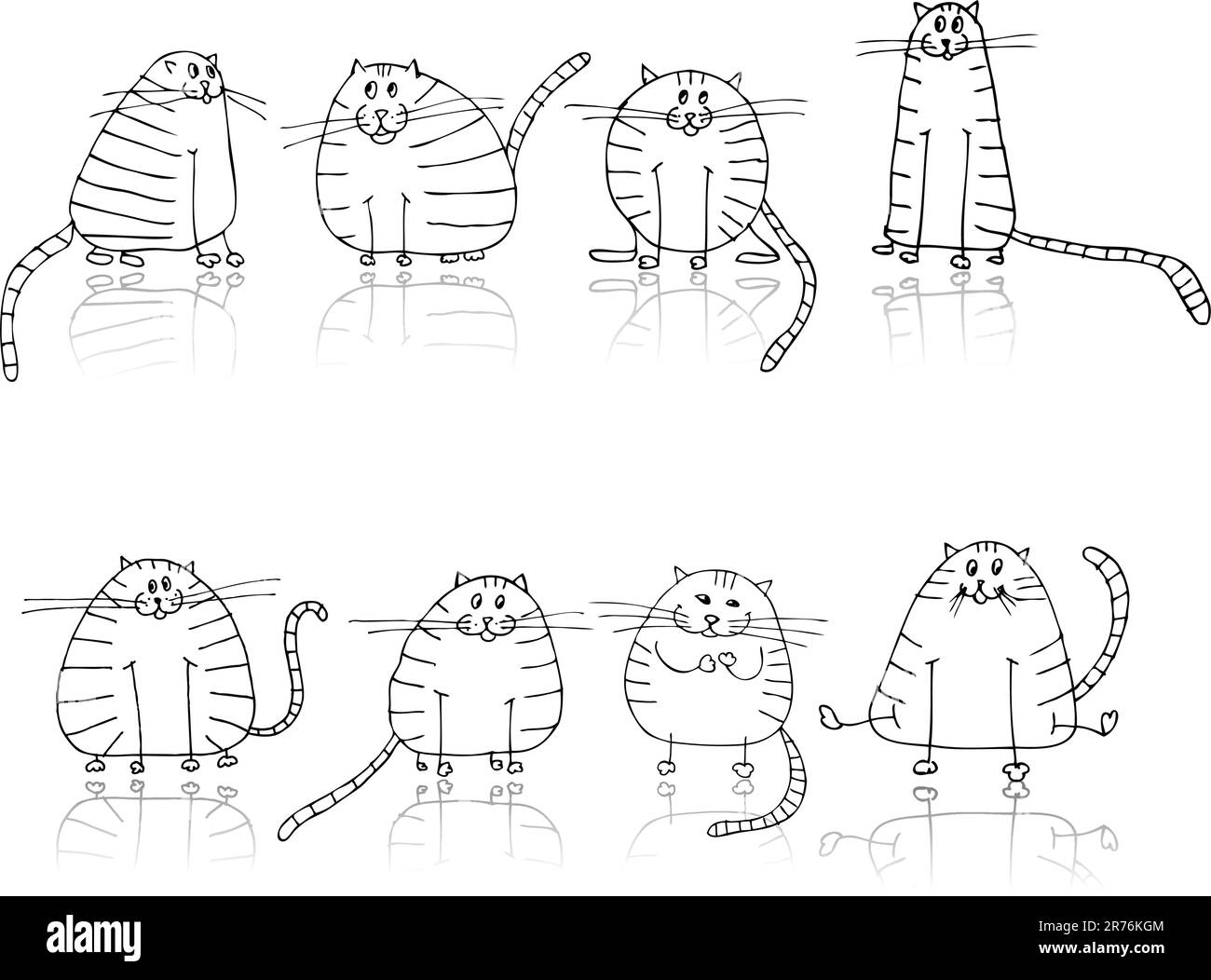 alamy

Image ID: 2R76KGM
www.alamy.com