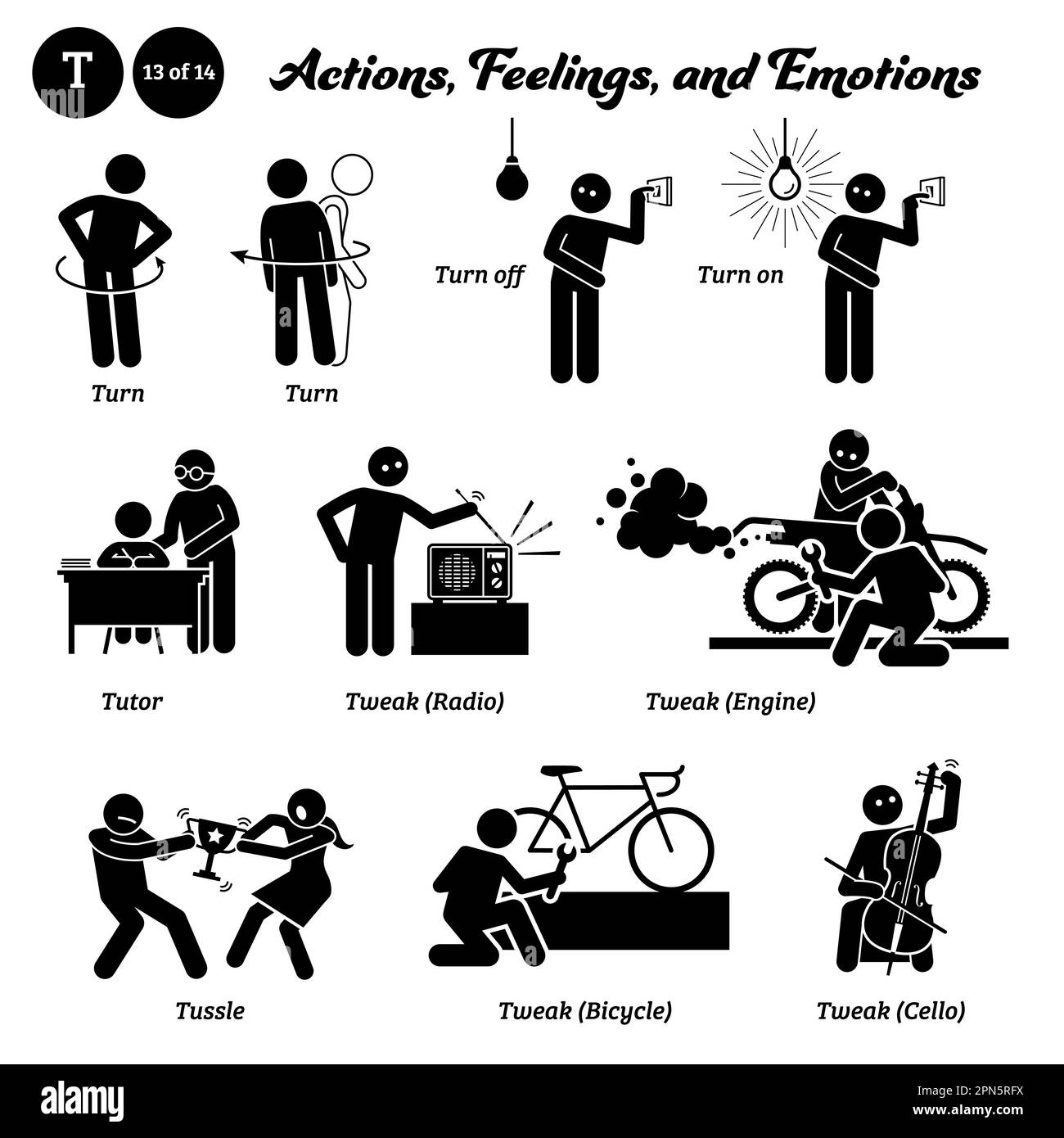 T

13 of 14

Actions, Feelings, and Emotions

Turn

Turn

Turn off

Turn on

Tutor

Tweak (Radio)

Tweak (Engine)

Tussle

Tweak (Bicycle)

Tweak (Cello)

alamy

Image ID: 2PN5RFX
www.alamy.com