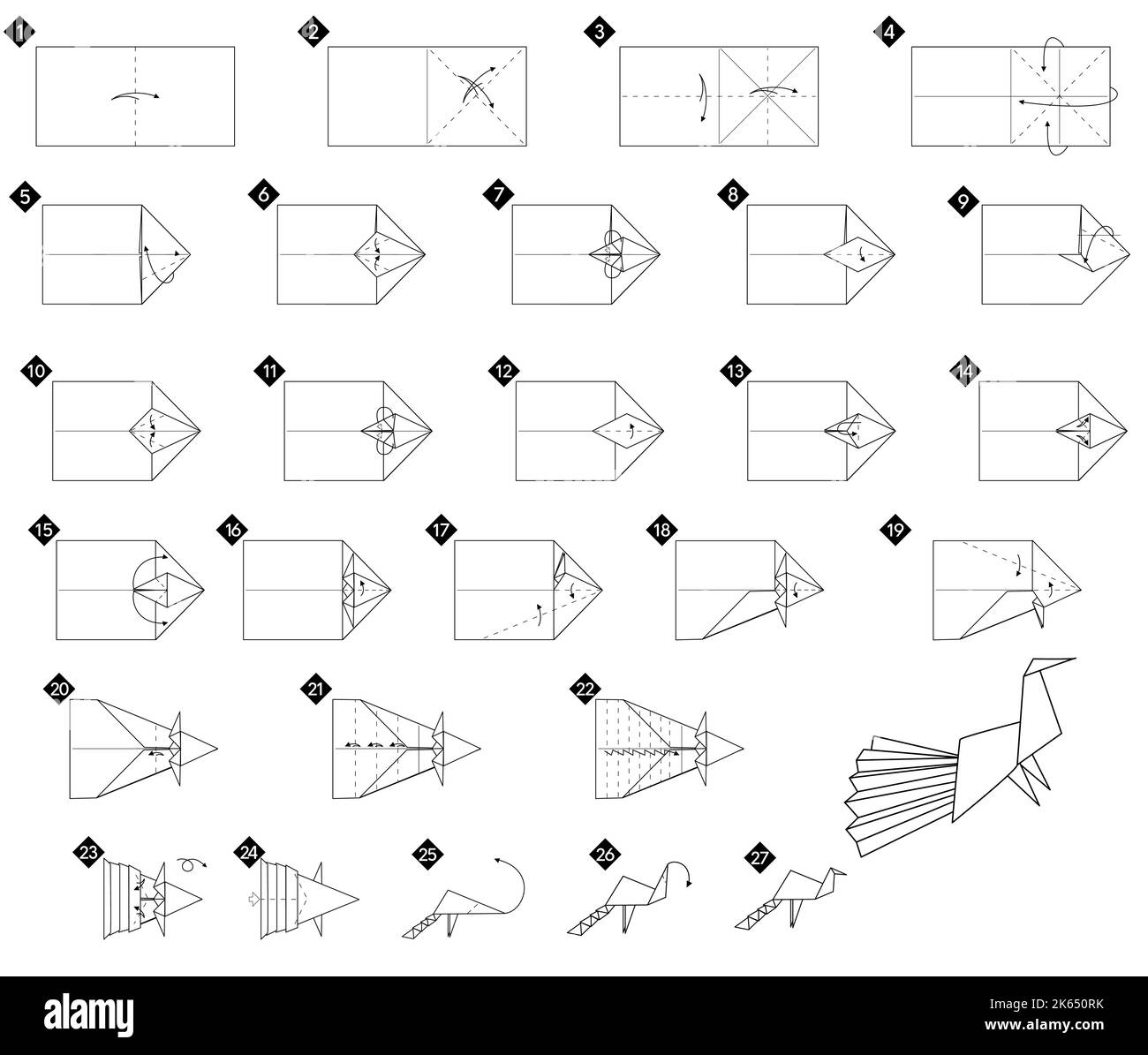 1
2
3
4
5
6
7
8
9
10
11
12
13
14
15
16
17
18
19
20
21
22
23
24
25
26
27

alamy

Image ID: 2K650RK
www.alamy.com