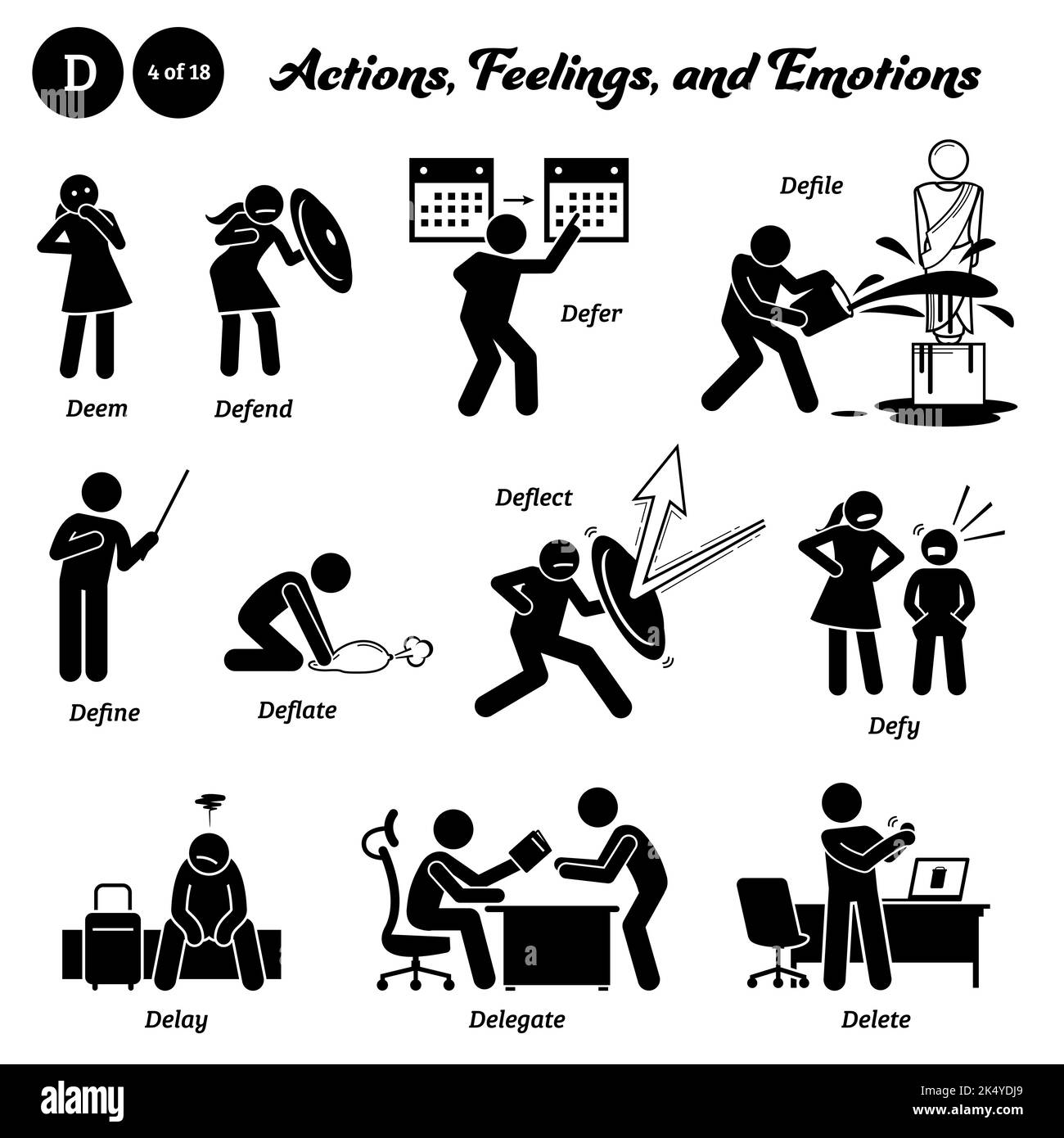 D 4 of 18 Actions, Feelings, and Emotions

Deem Defend Defer Defile

Define Deflate Deflect Defy

Delay Delegate Delete

alamy

Image ID: 2K4YDJ9
www.alamy.com