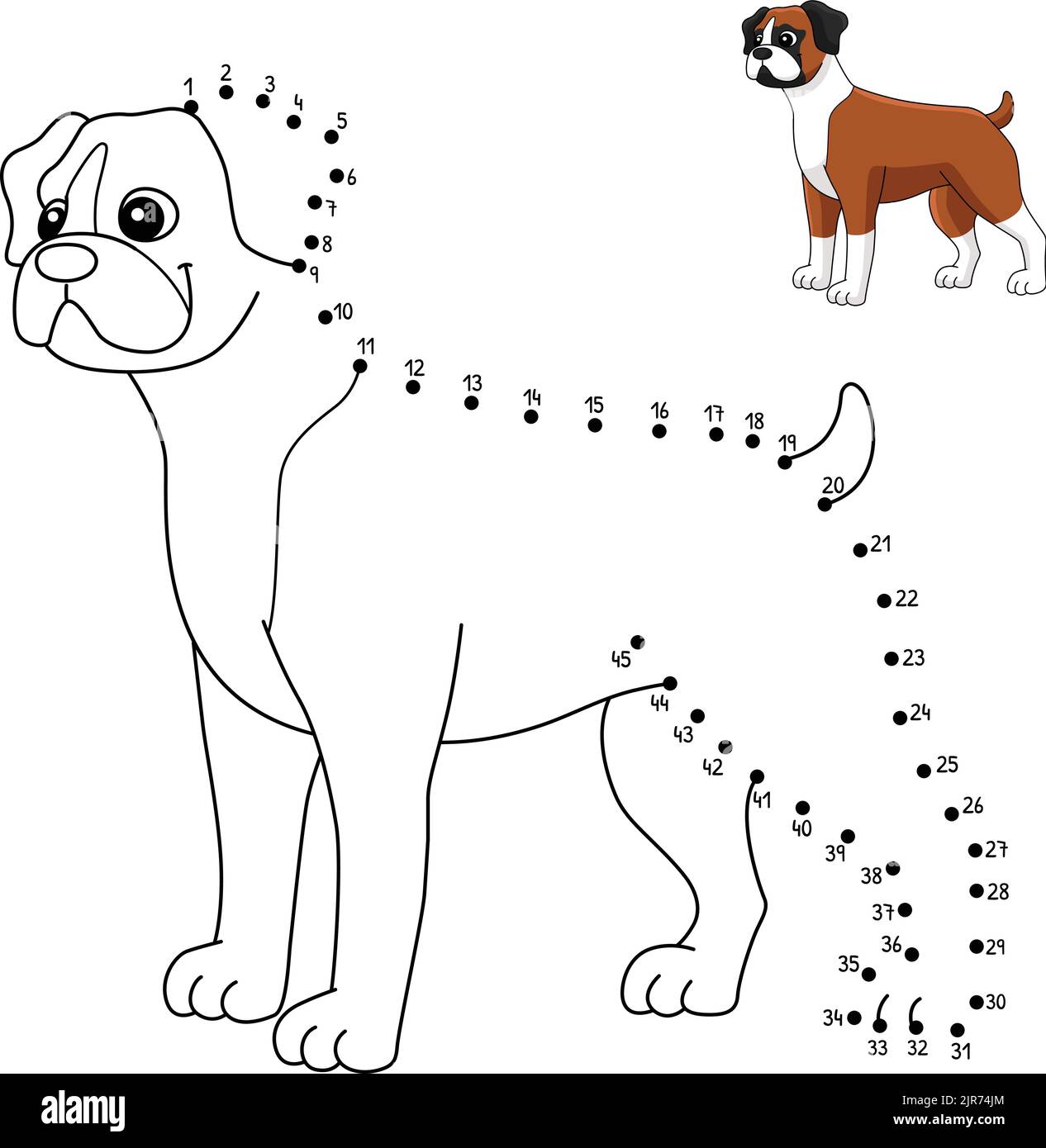 1 2 3 4 5 6 7 8 9 10 11 12 13 14 15 16 17 18 19 20 21 22 23 24 25 26 27 28 29 30 31 32 33 34 35 36 37 38 39 40 41 42 43 44 45

alamy

Image ID: 2JR74JM
www.alamy.com