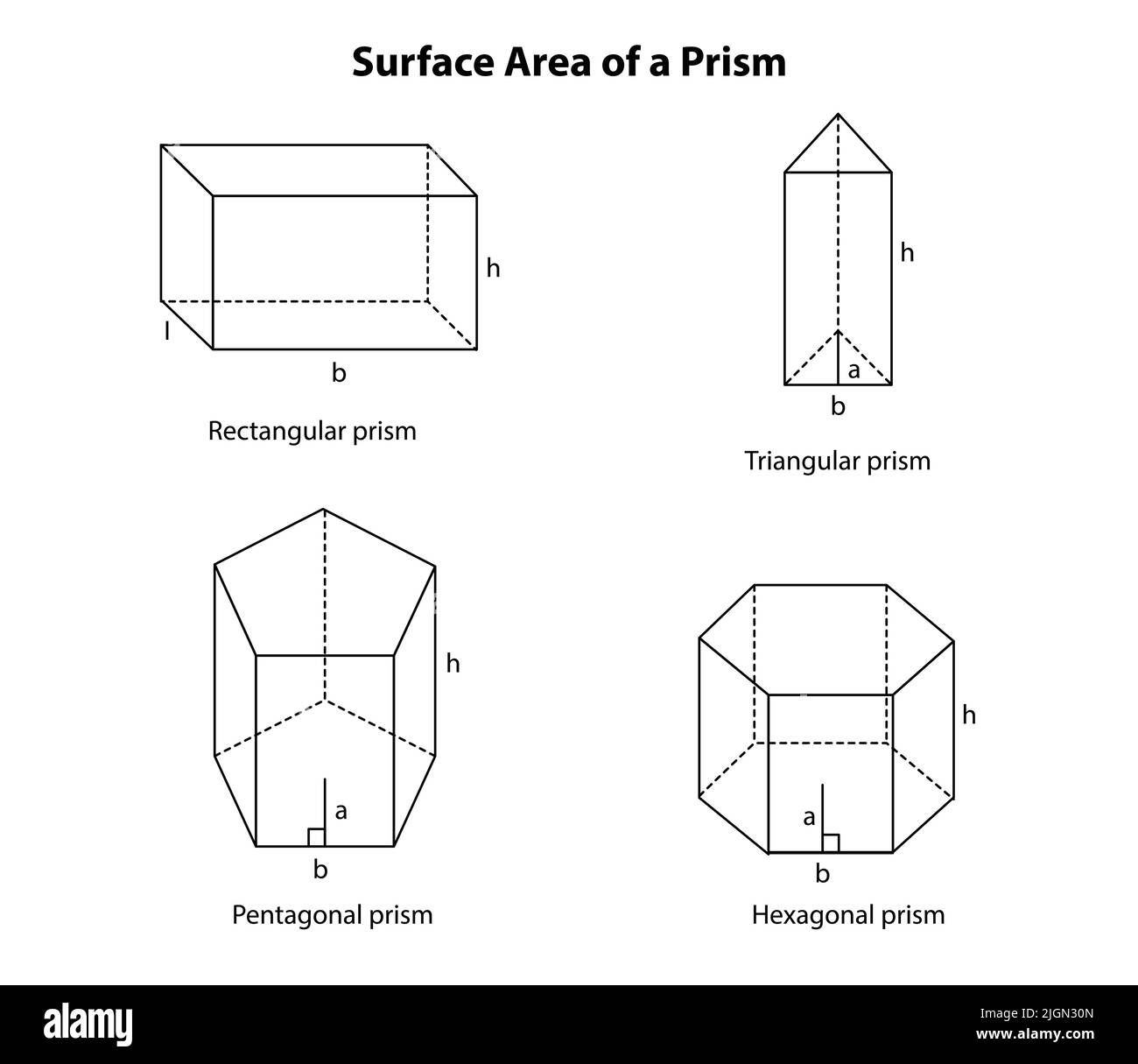 Surface Area of a Prism

h
l
b
Rectangular prism

h
a
b
Triangular prism

h
a
b
Pentagonal prism

h
a
b
Hexagonal prism

alamy
Image ID: 2JGN30N
www.alamy.com