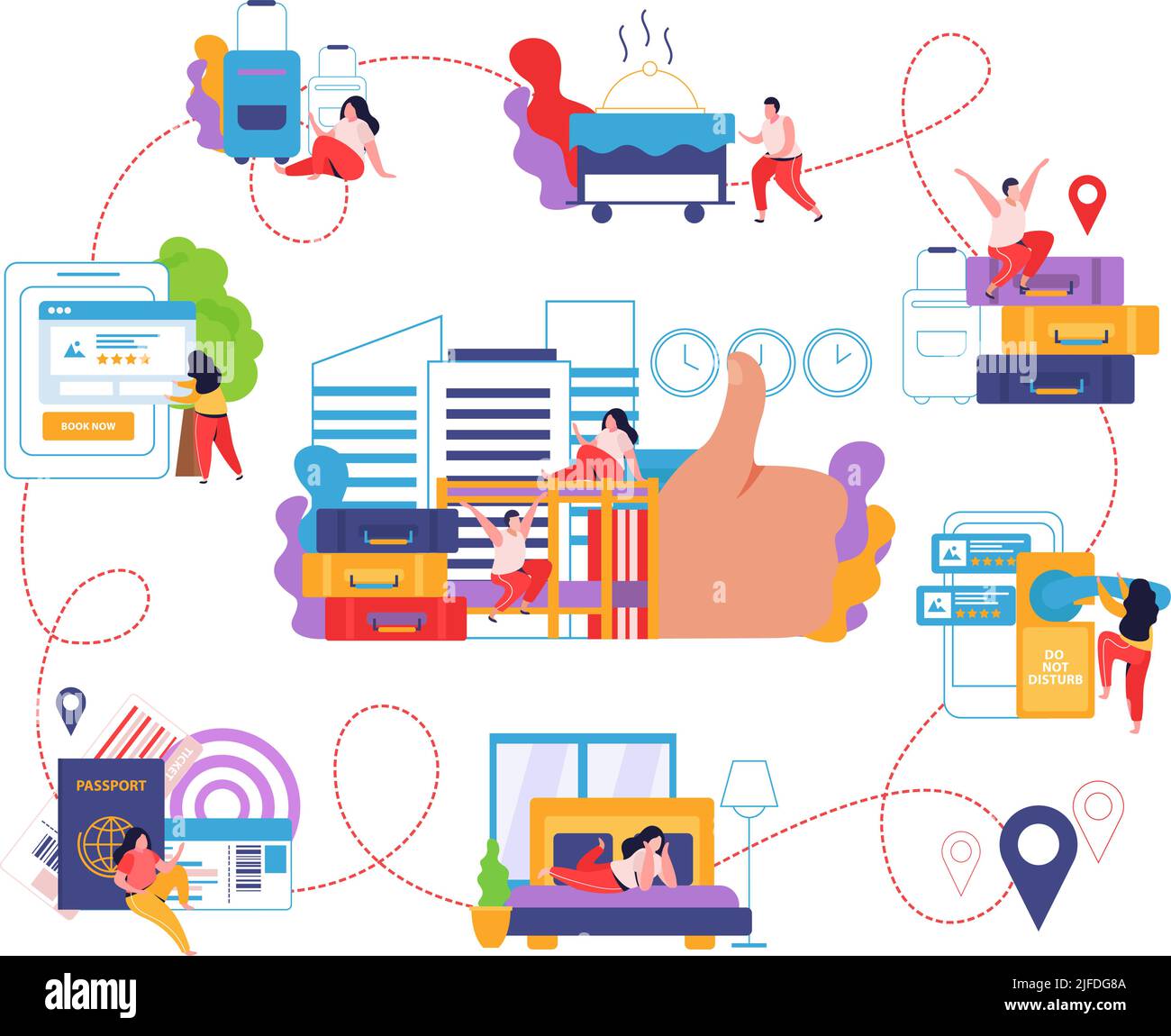 BOOK NOW

DO NOT DISTURB

PASSPORT

TICKET

alamy

Image ID: 2JFDG8A
www.alamy.com