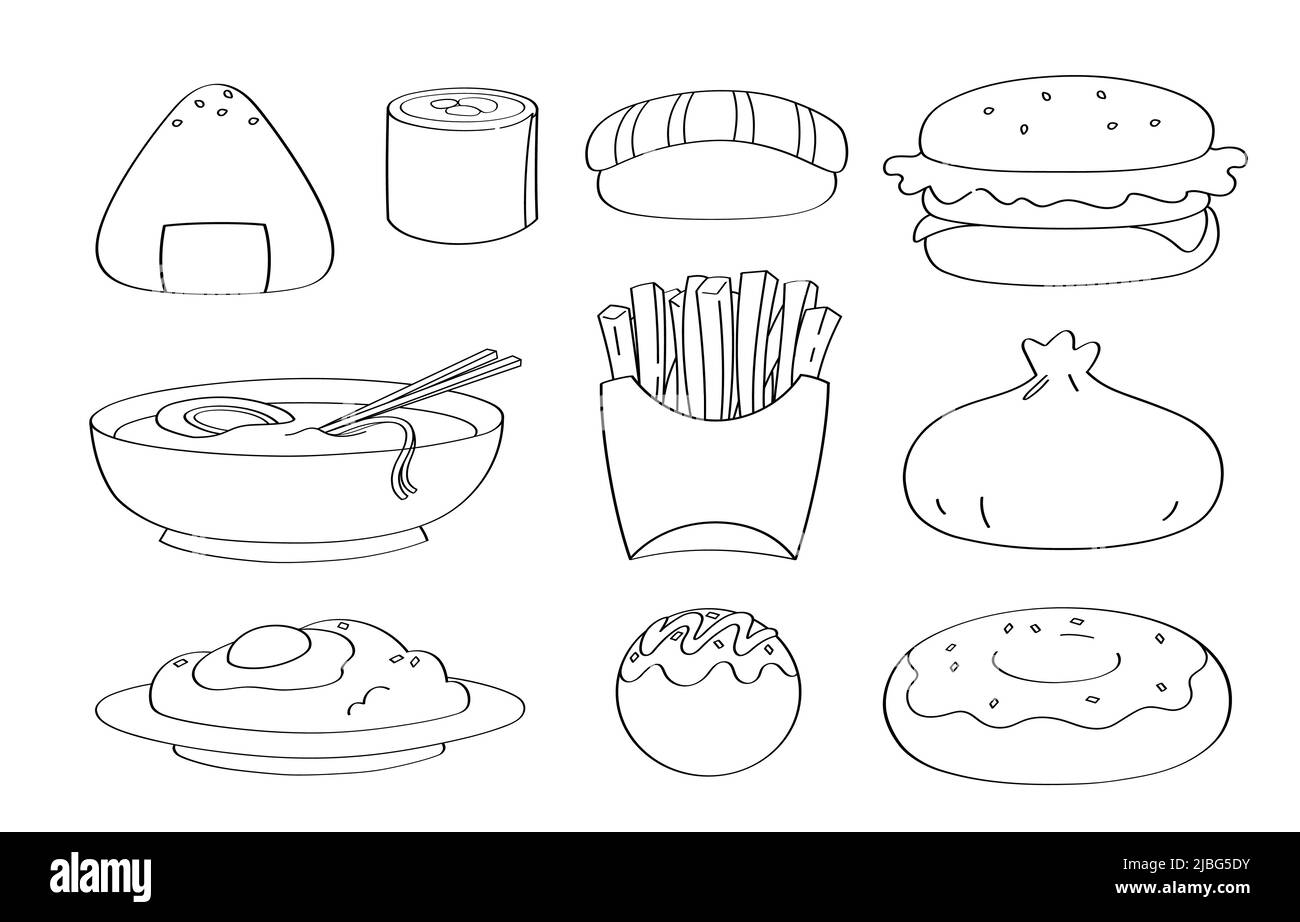 alamy

Image ID: 2JBG5DY
www.alamy.com