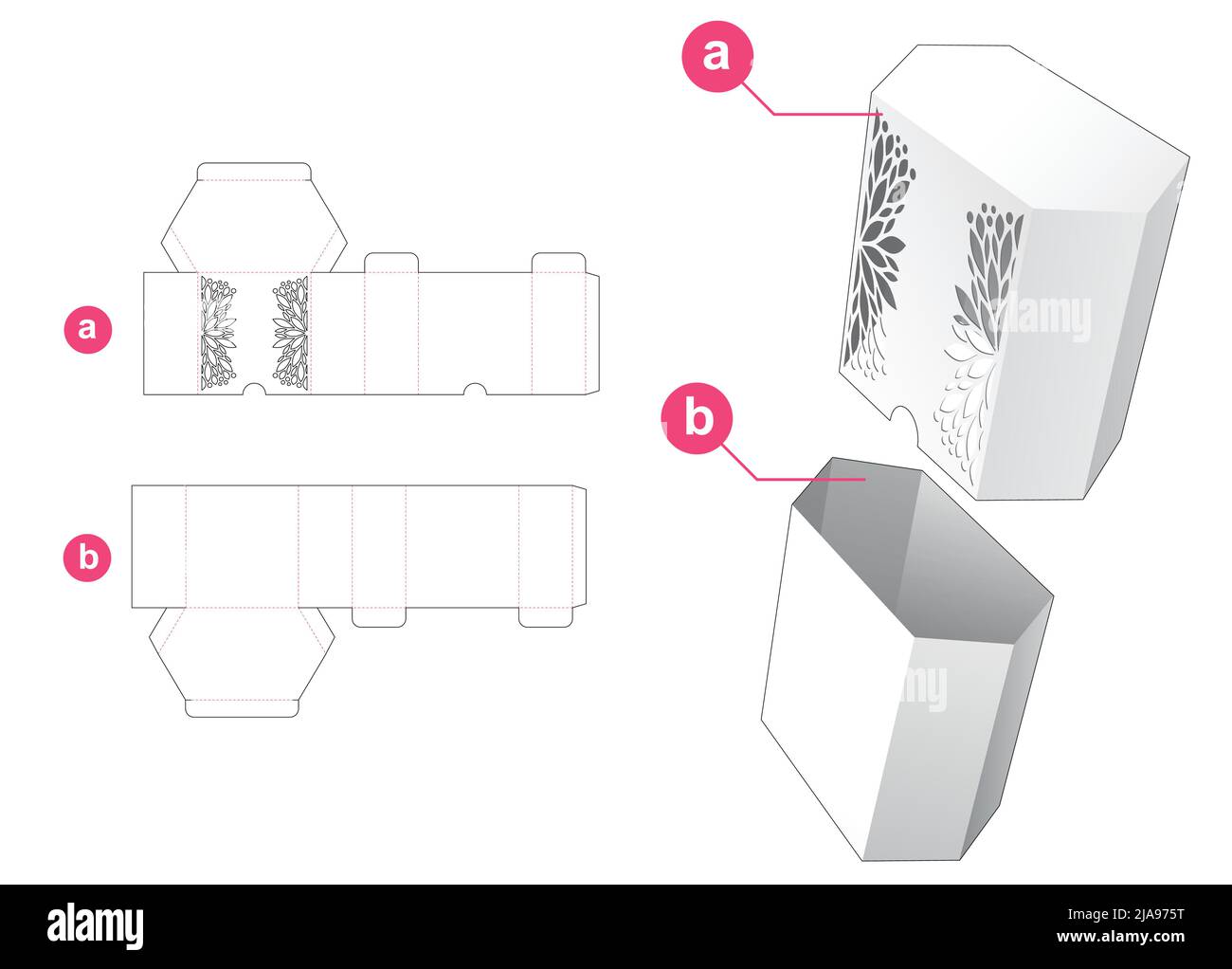 a

b

a

b

alamy

alamy

alamy

Image ID: 2JA975T
www.alamy.com