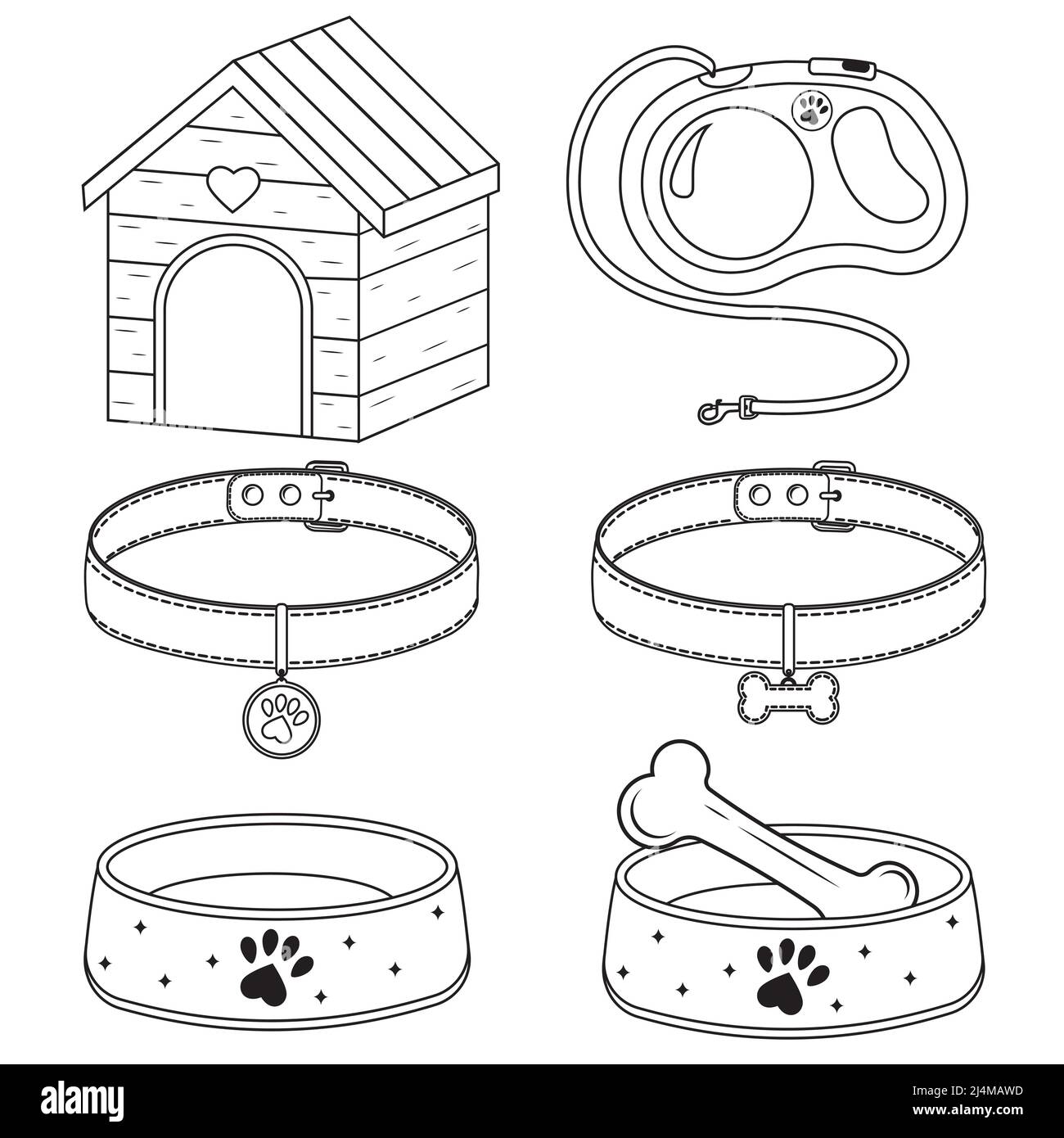 alamy

Image ID: 2J4MAWD
www.alamy.com