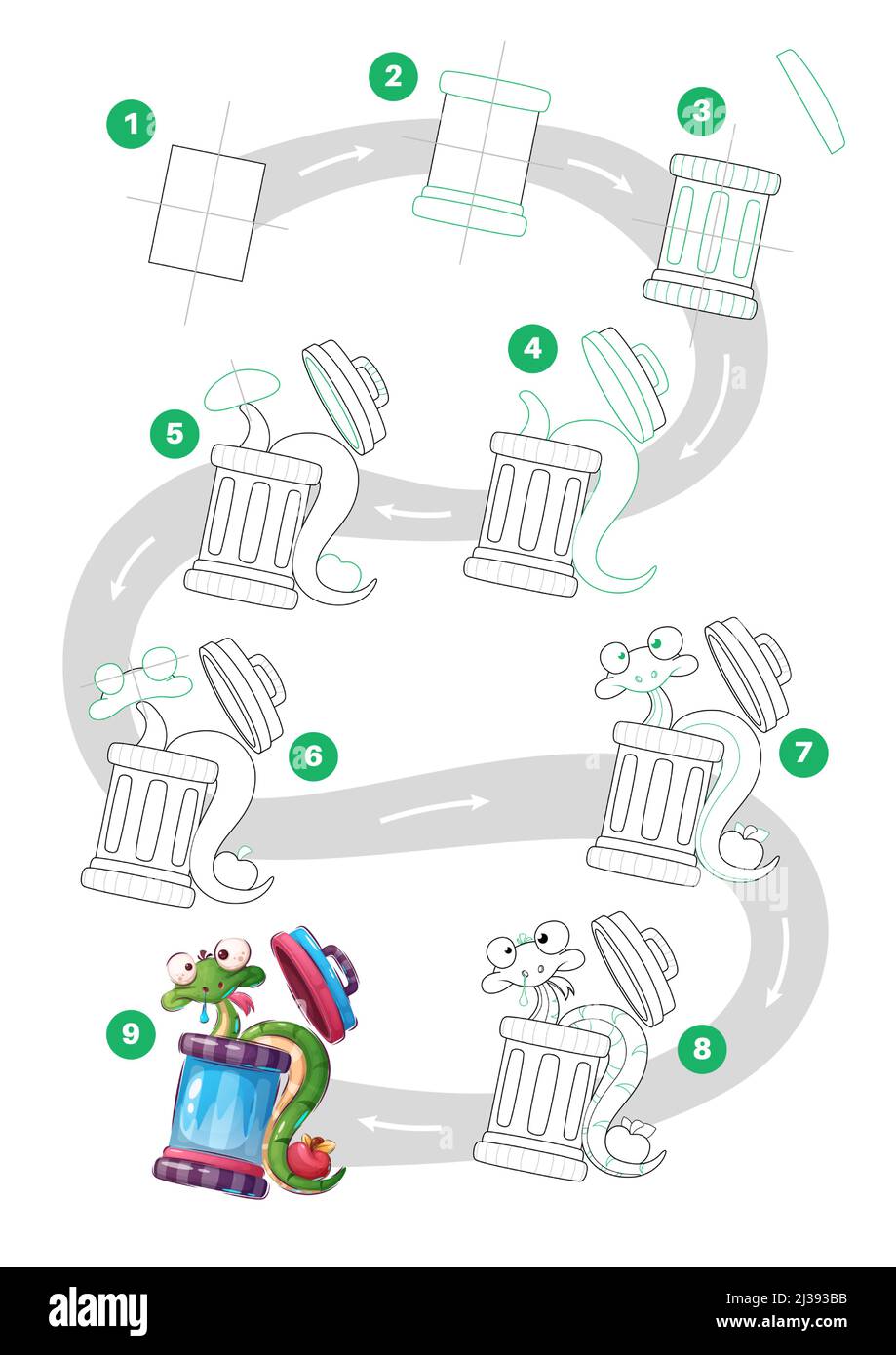 1
2
3
4
5
6
7
8
9

alamy

Image ID: 2J393BB
www.alamy.com