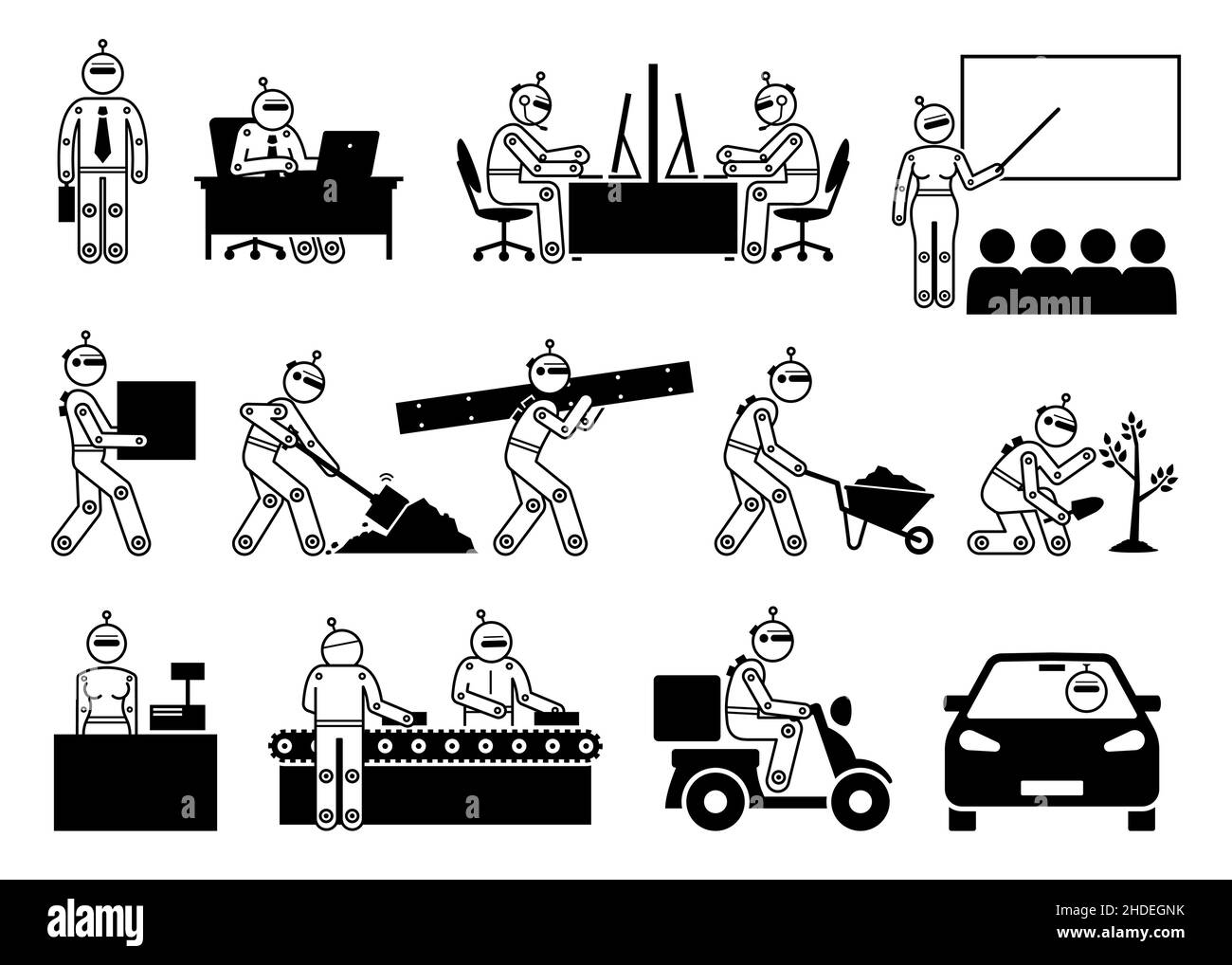 alamy

alamy

Image ID: 2HDEGNK
www.alamy.com