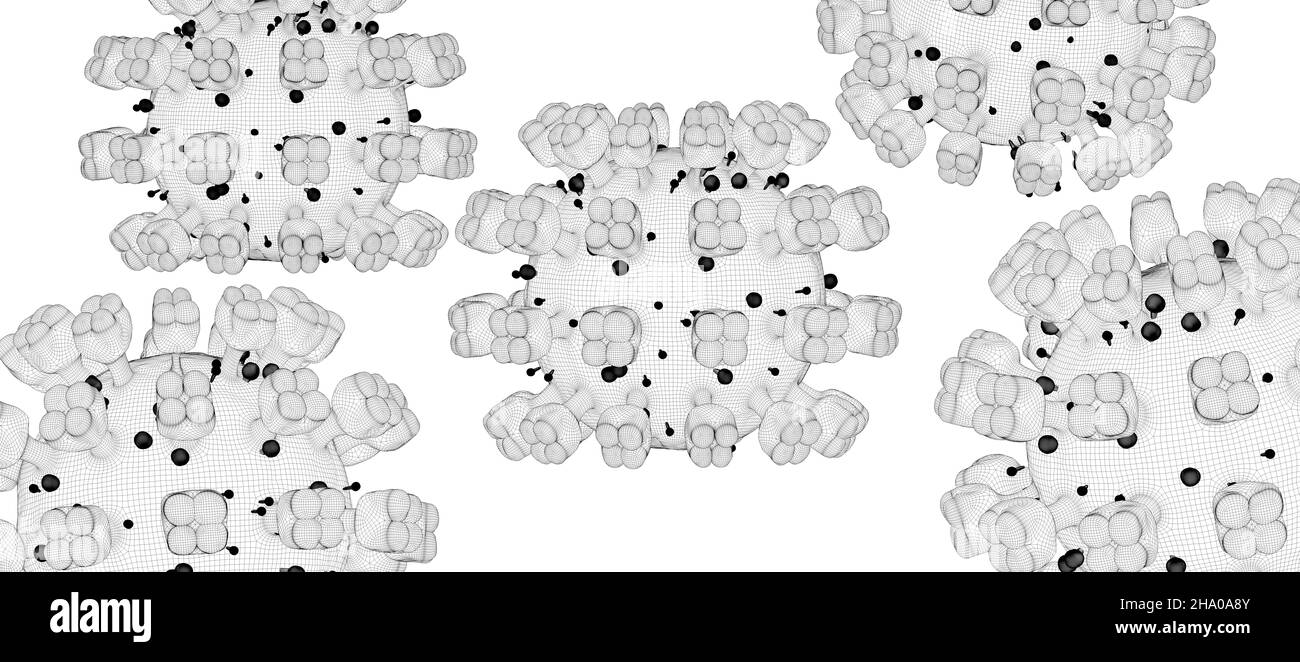 alamy

Image ID: 2HA0A8Y
www.alamy.com