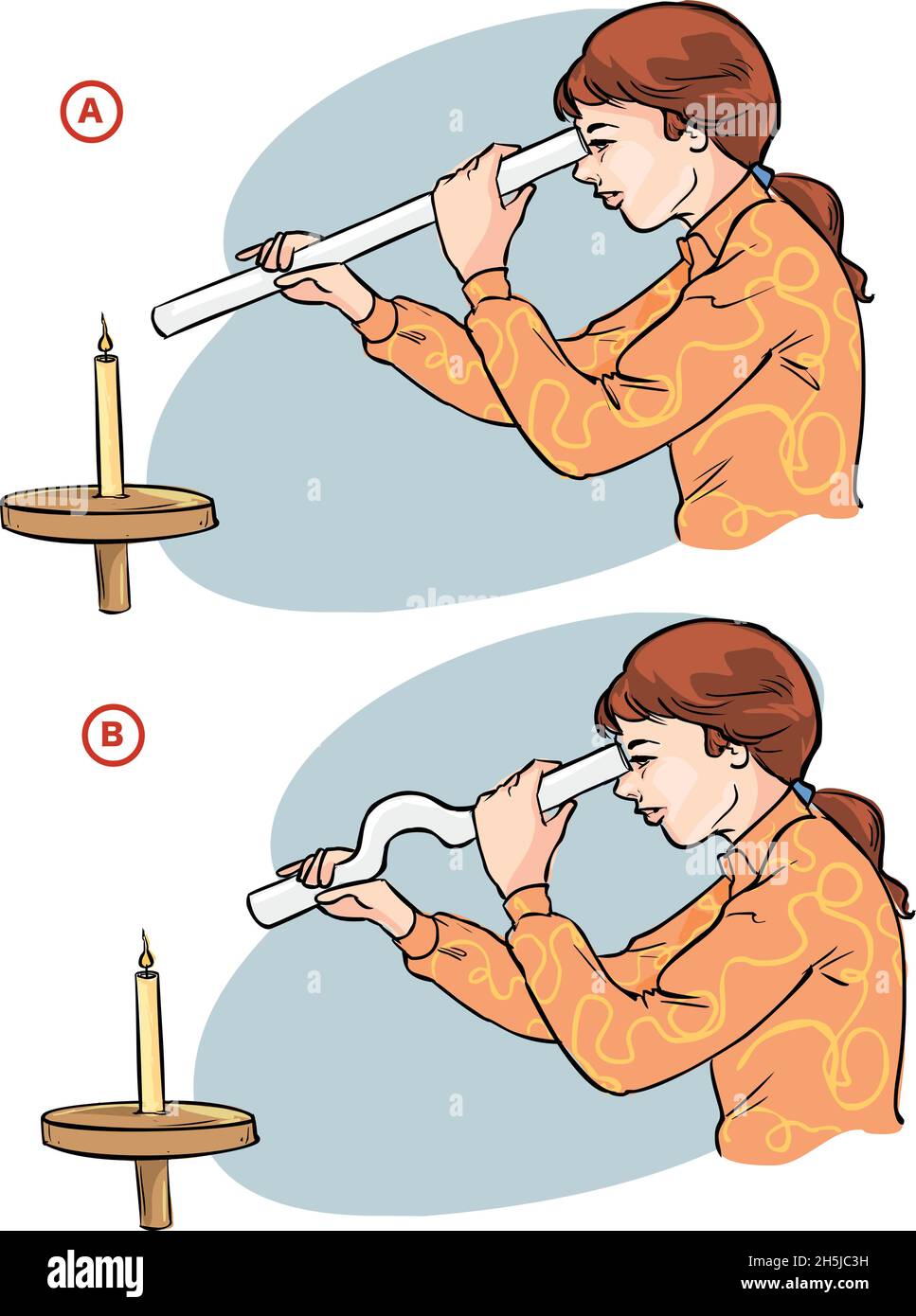 A

B

alamy

Image ID: 2H5JC3H
www.alamy.com