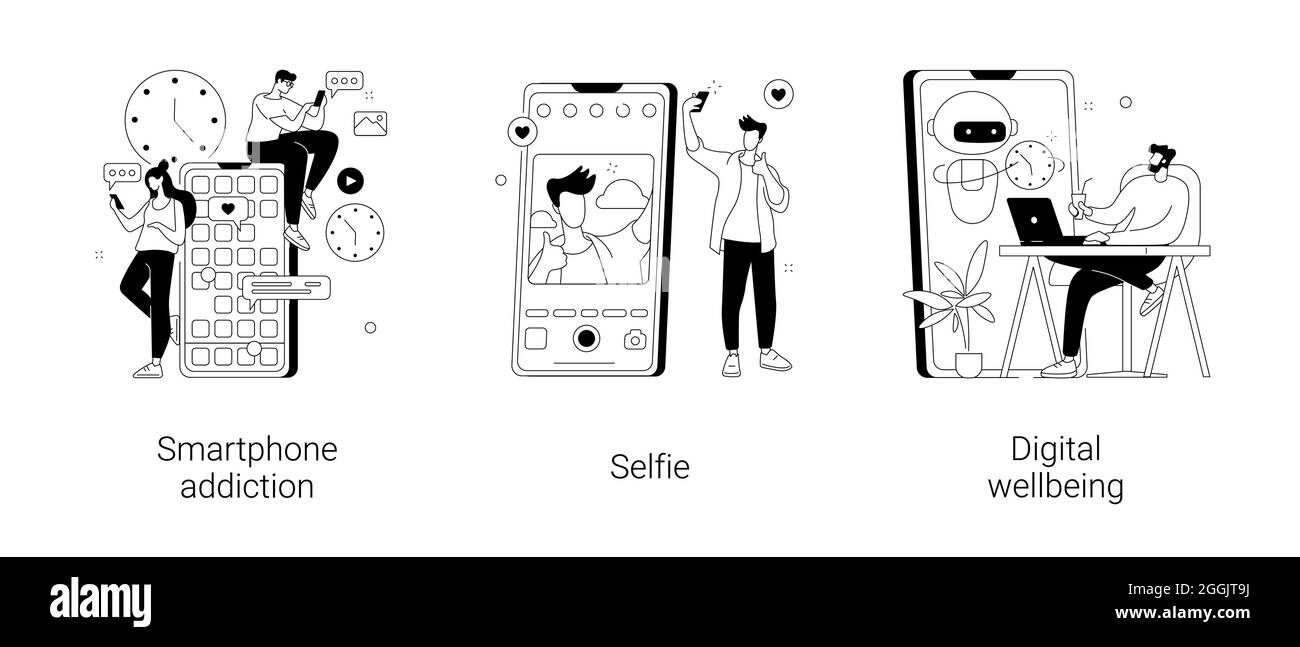 Smartphone addiction

Selfie

Digital wellbeing

alamy

Image ID: 2GGJT9J
www.alamy.com