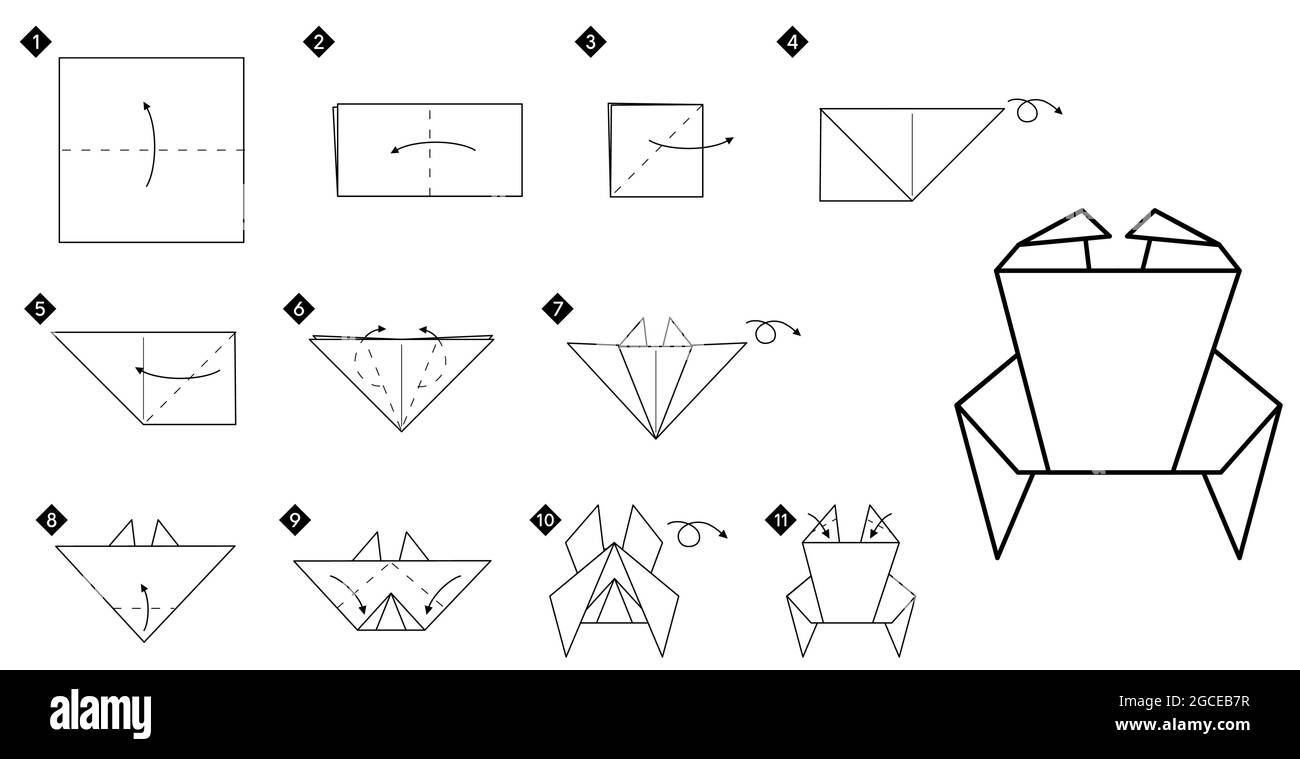 1

2

3

4

5

6

7

8

9

10

11

alamy

Image ID: 2GCEB7R
www.alamy.com