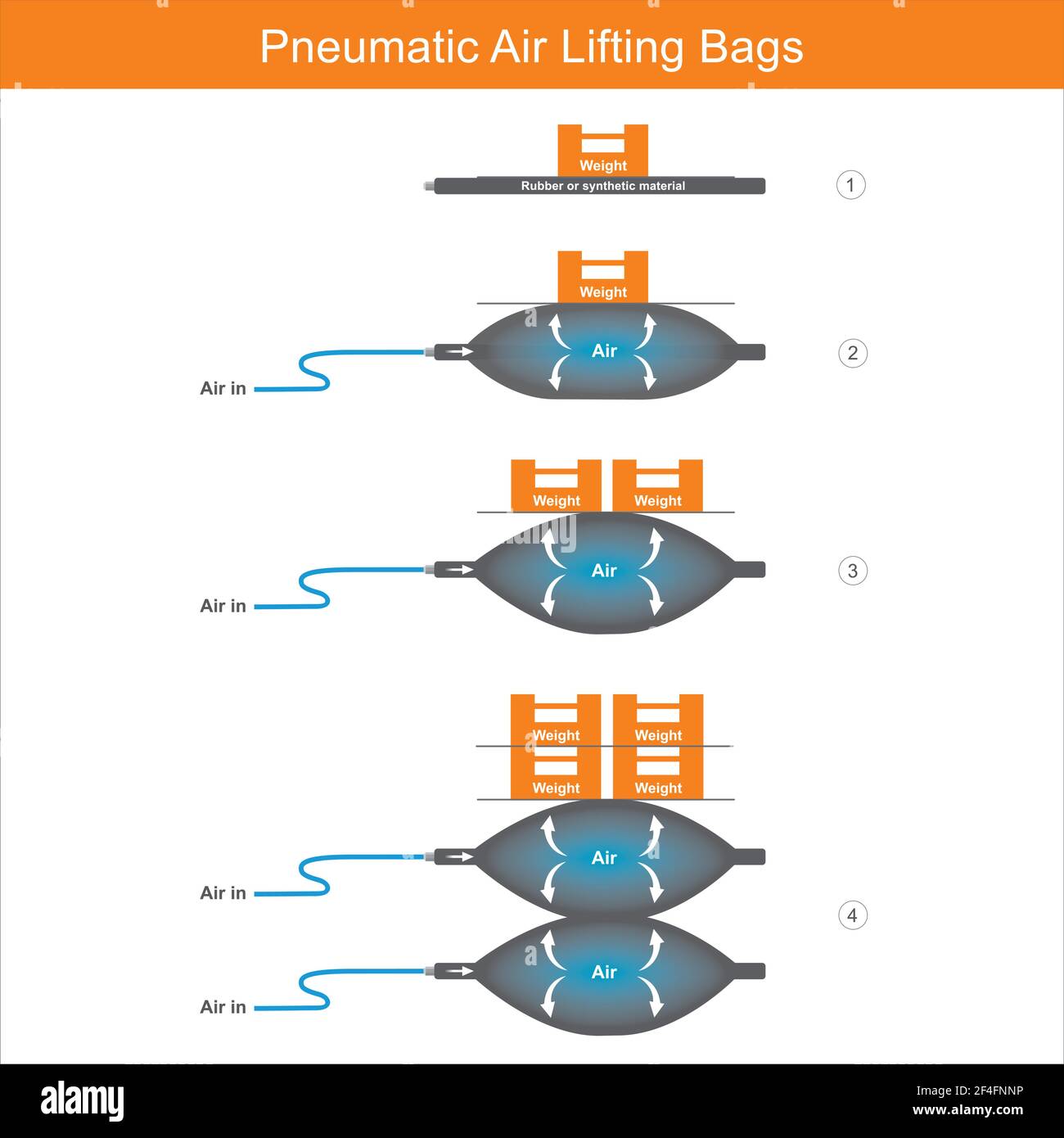 Pneumatic Air Lifting Bags

Weight
Rubber or synthetic material
1

Weight
Air
Air in
2

Weight Weight
Air
Air in
3

Weight Weight
Weight Weight
Air
Air in
Air
Air in
4

alamy
Image ID: 2F4FNNP
www.alamy.com