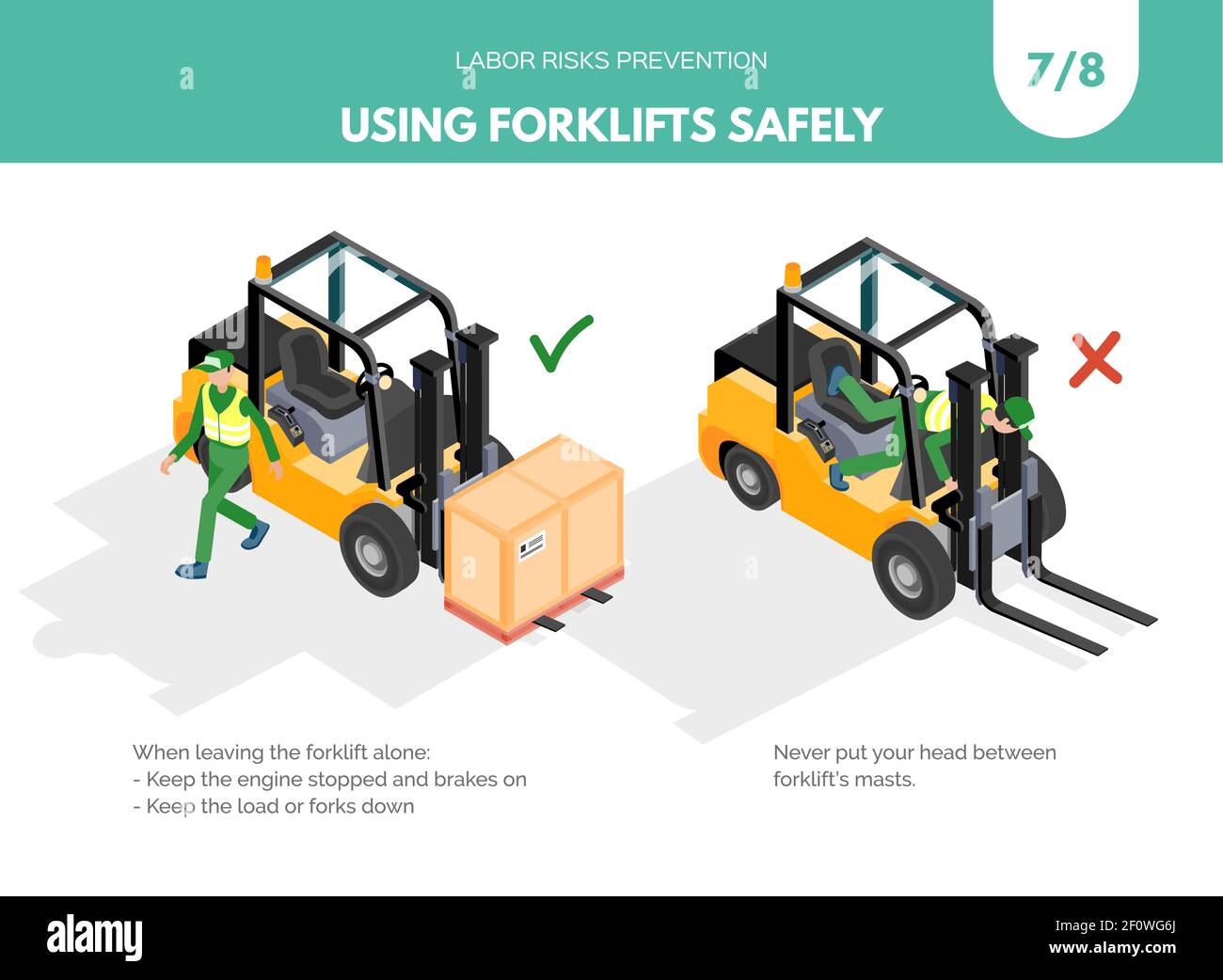 LABOR RISKS PREVENTION

USING FORKLIFTS SAFELY

7/8

When leaving the forklift alone:
- Keep the engine stopped and brakes on
- Keep the load or forks down

Never put your head between forklift's masts.

alamy

Image ID: 2F0WG6J
www.alamy.com