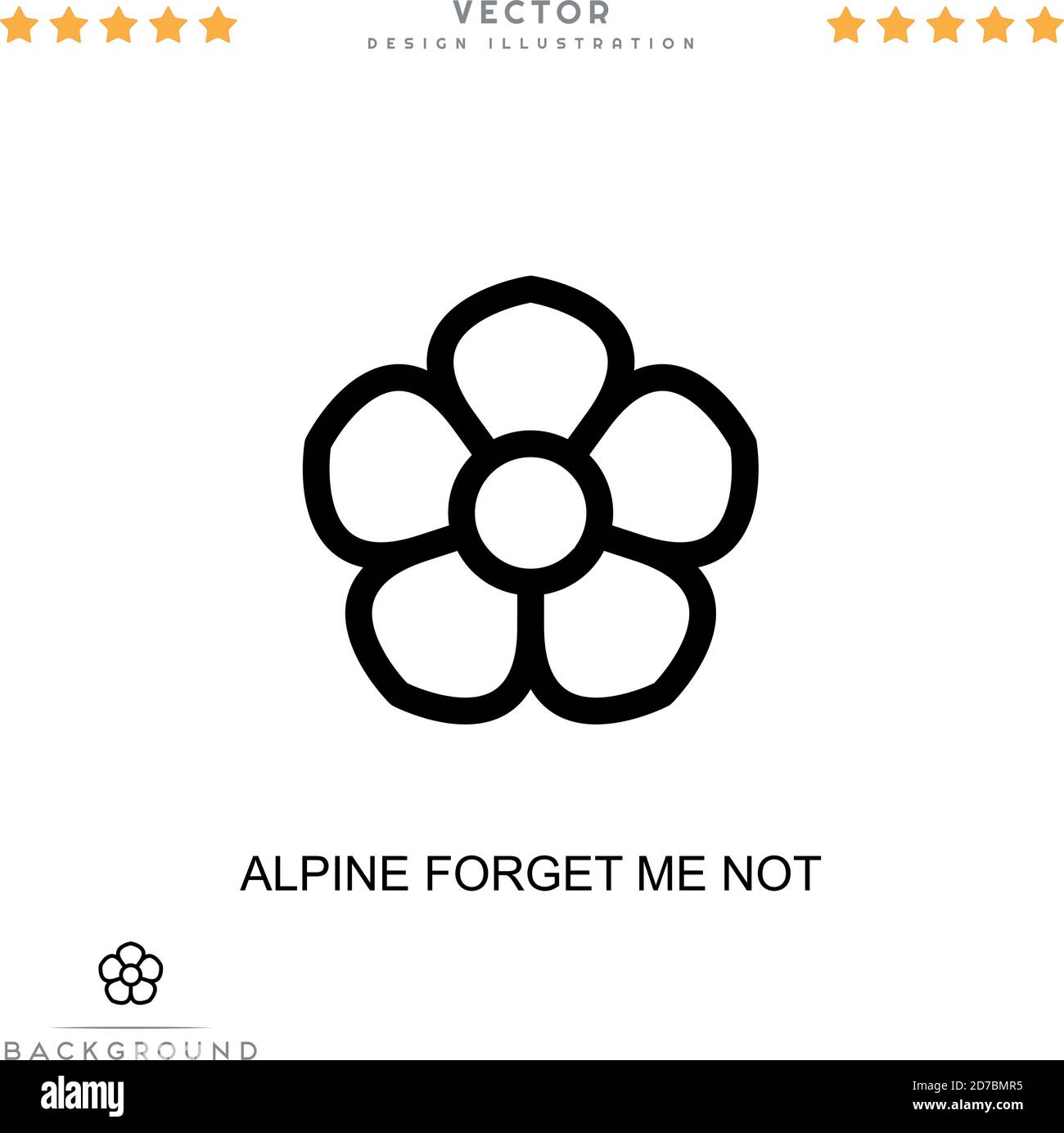 VECTOR
DESIGN ILLUSTRATION

ALPINE FORGET ME NOT

BACKGROUND

alamy

Image ID: 2D7BMR5
www.alamy.com