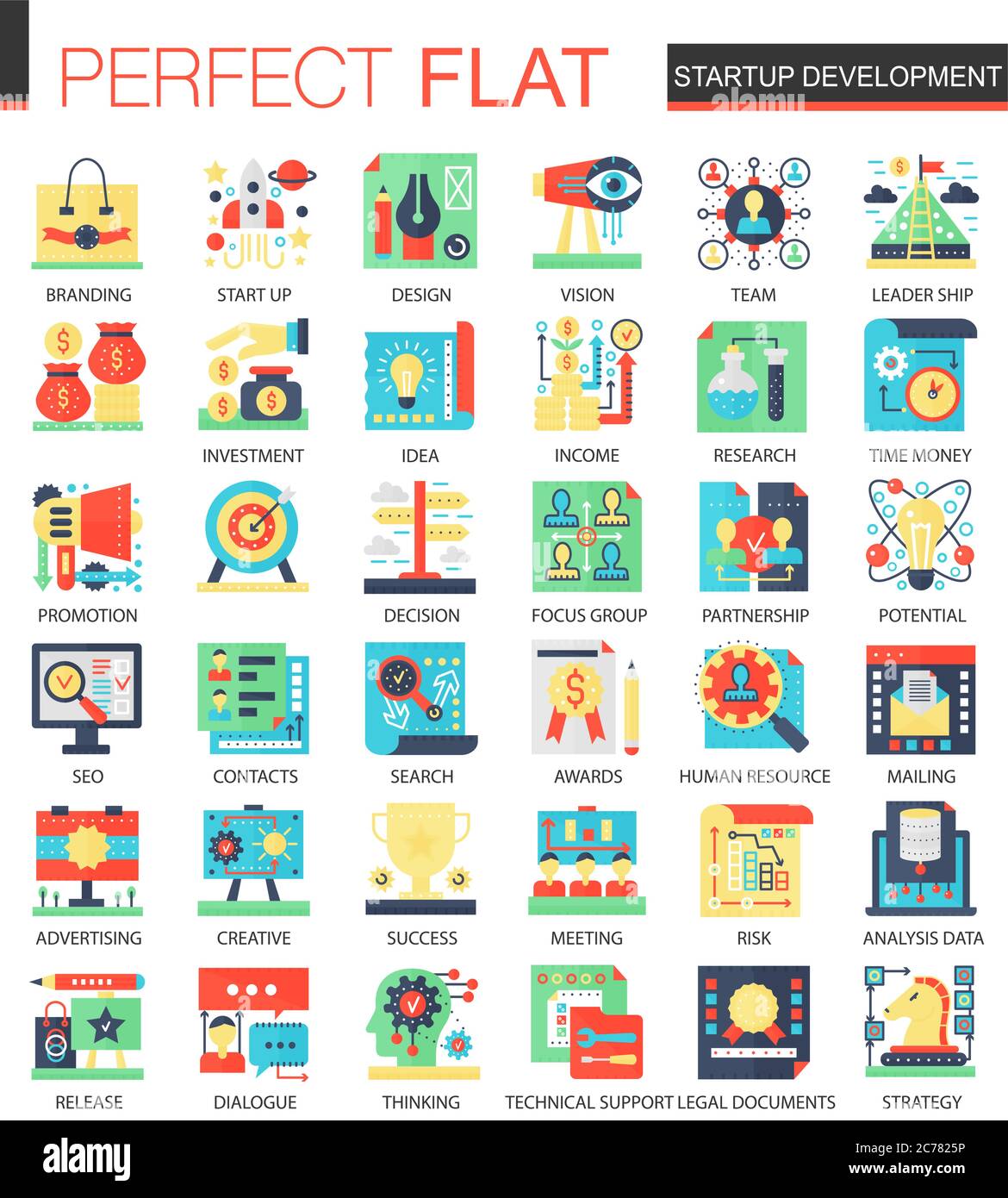 PERFECT FLAT

STARTUP DEVELOPMENT

BRANDING
START UP
DESIGN
VISION
TEAM
LEADER SHIP

INVESTMENT
IDEA
INCOME
RESEARCH
TIME MONEY

PROMOTION
DECISION
FOCUS GROUP
PARTNERSHIP
POTENTIAL

SEO
CONTACTS
SEARCH
AWARDS
HUMAN RESOURCE
MAILING

ADVERTISING
CREATIVE
SUCCESS
MEETING
RISK
ANALYSIS DATA

RELEASE
DIALOGUE
THINKING
TECHNICAL SUPPORT
LEGAL DOCUMENTS
STRATEGY

alamy

Image ID: 2C7825P
www.alamy.com