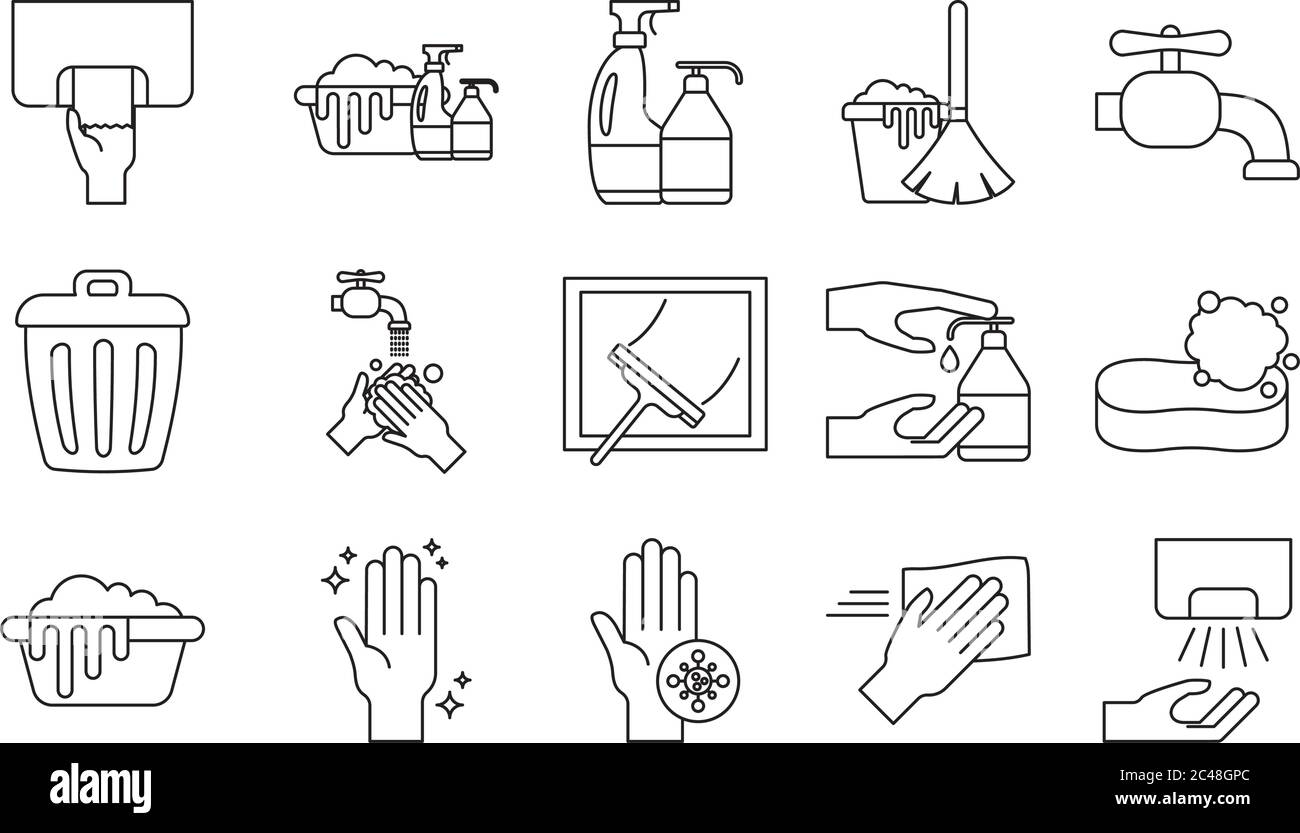 alamy

Image ID: 2C48GPC
www.alamy.com