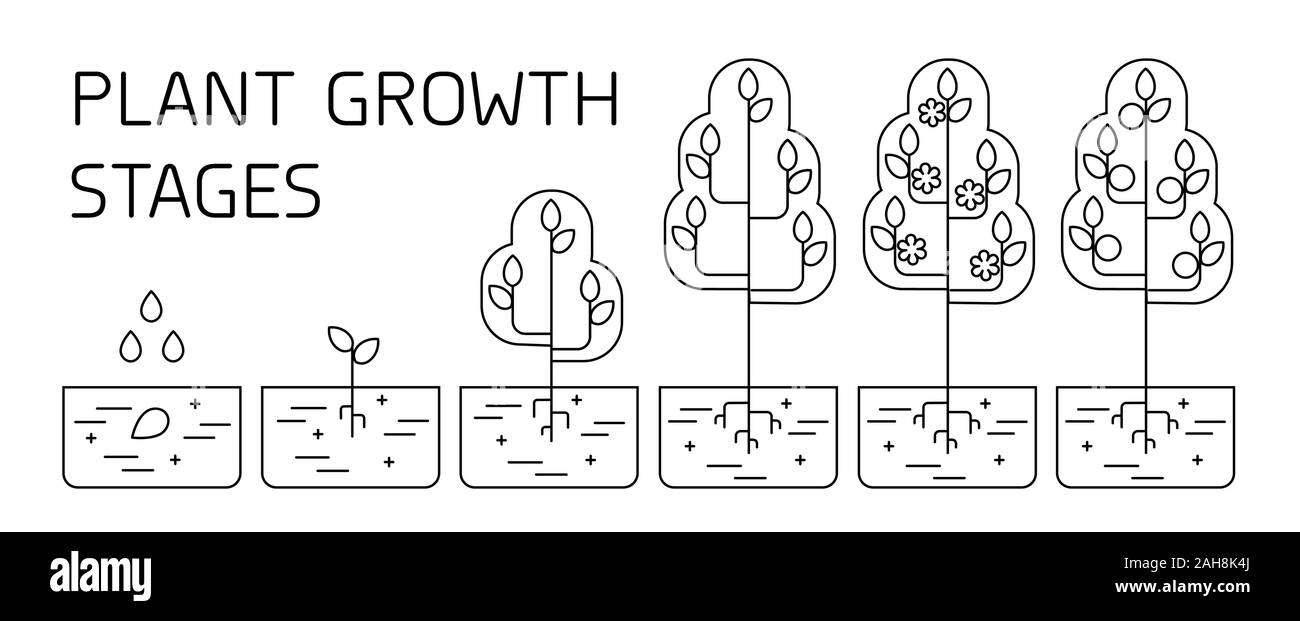 PLANT GROWTH STAGES

alamy

Image ID: 2AH8K4J
www.alamy.com